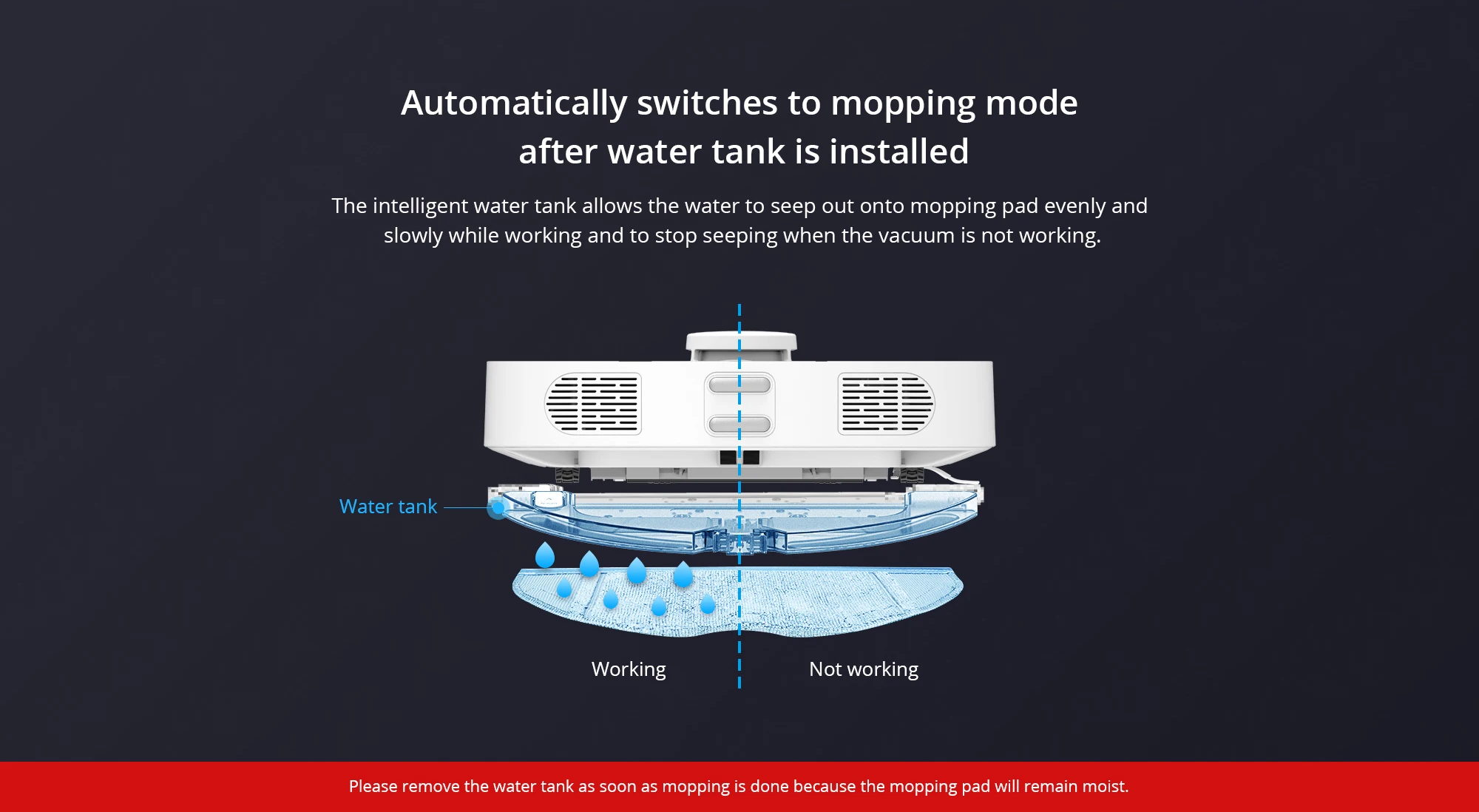 Automatically switches to mopping mode after water tank is installed

The intelligent water tank allows the water to seep out onto mopping pad evenly and slowly while working and to stop seeping when the vacuum is not working.

Water tank

Working

Not working

Please remove the water tank as soon as mopping is done because the mopping pad will remain moist.