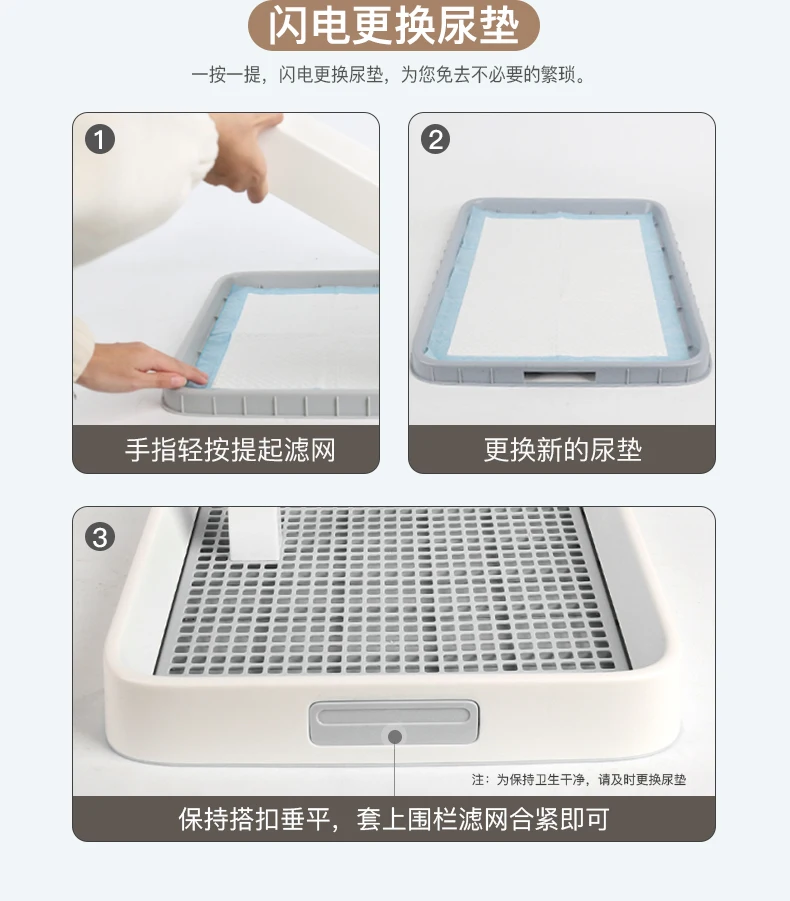 闪电更换尿垫

一按一提，闪电更换尿垫，为您免去不必要的繁琐。

1

手指轻按提起滤网

2

更换新的尿垫

3

注：为保持卫生干净，请及时更换尿垫

保持搭扣垂平，套上围栏滤网合紧即可