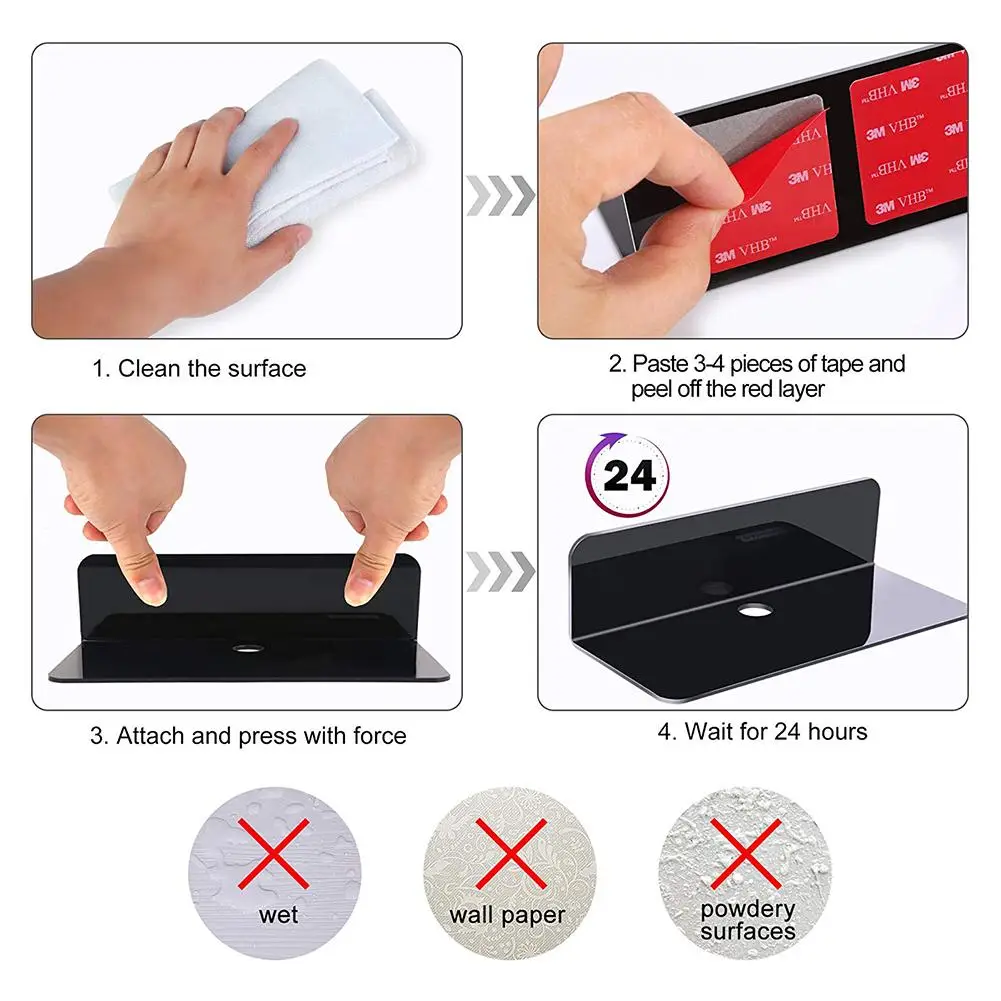 3M VHB™

3M VHB™

3M VHB™

3M VHB™

1. Clean the surface

2. Paste 3-4 pieces of tape and peel off the red layer

24

3. Attach and press with force

4. Wait for 24 hours

wet

wall paper

powdery surfaces