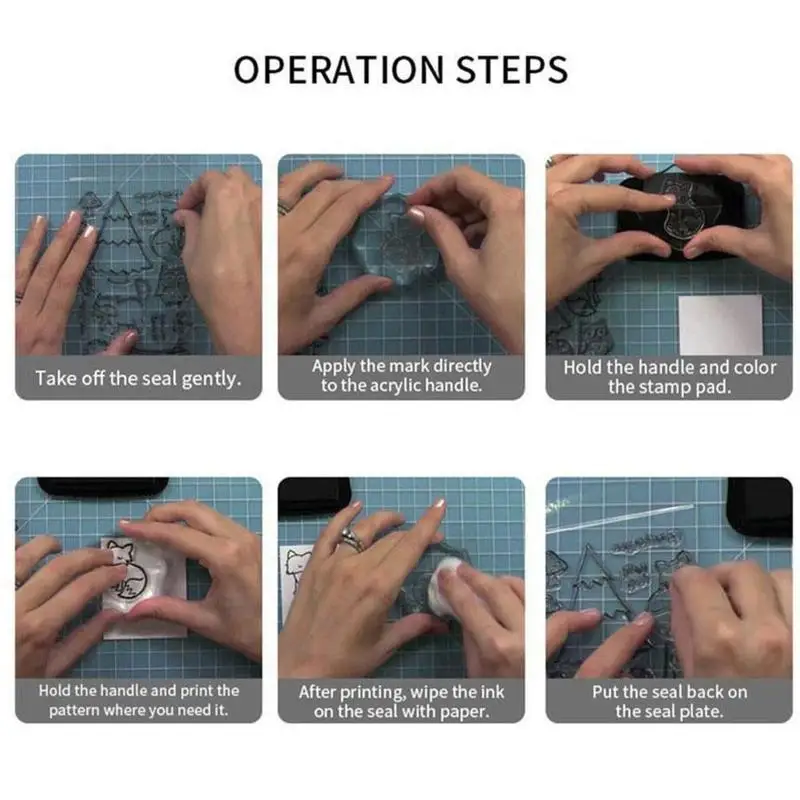 OPERATION STEPS

Take off the seal gently.

Apply the mark directly to the acrylic handle.

Hold the handle and color the stamp pad.

Hold the handle and print the pattern where you need it.

After printing, wipe the ink on the seal with paper.

Put the seal back on the seal plate.