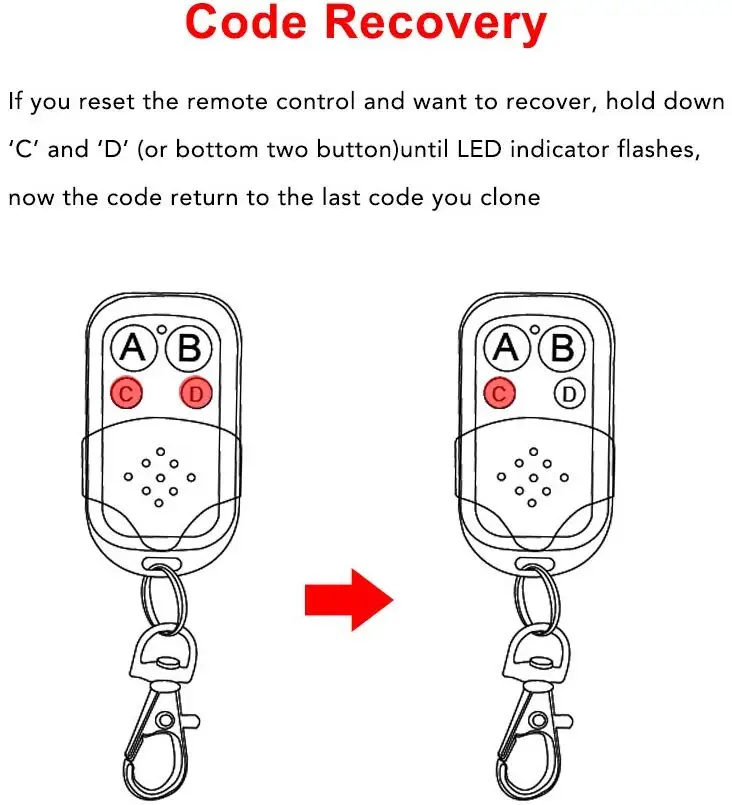 Code Recovery

If you reset the remote control and want to recover, hold down 'C' and 'D' (or bottom two button)until LED indicator flashes, now the code return to the last code you clone

A B
C D

A B
C D