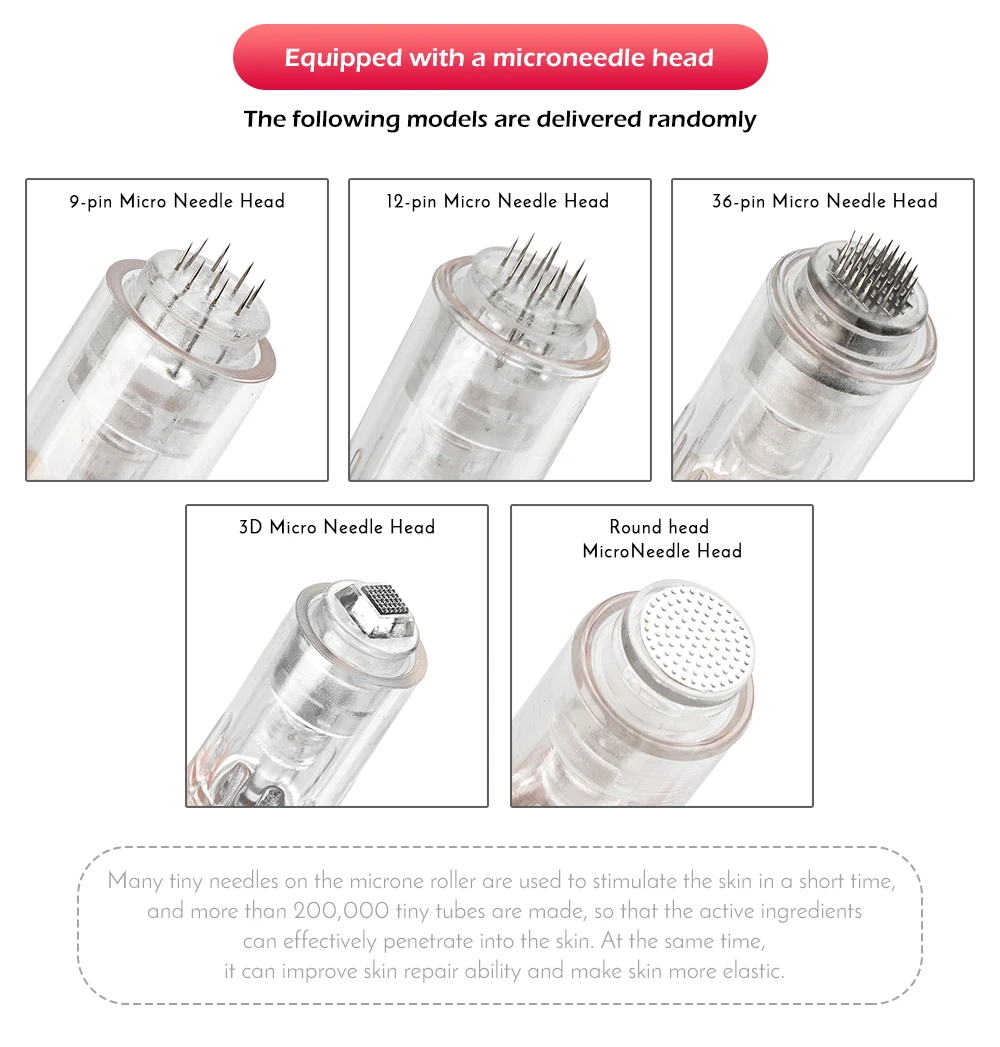 Equipped with a microneedle head

The following models are delivered randomly

9-pin Micro Needle Head

12-pin Micro Needle Head

36-pin Micro Needle Head

3D Micro Needle Head

Round head
MicroNeedle Head

Many tiny needles on the microne roller are used to stimulate the skin in a short time, and more than 200,000 tiny tubes are made, so that the active ingredients can effectively penetrate into the skin. At the same time, it can improve skin repair ability and make skin more elastic.