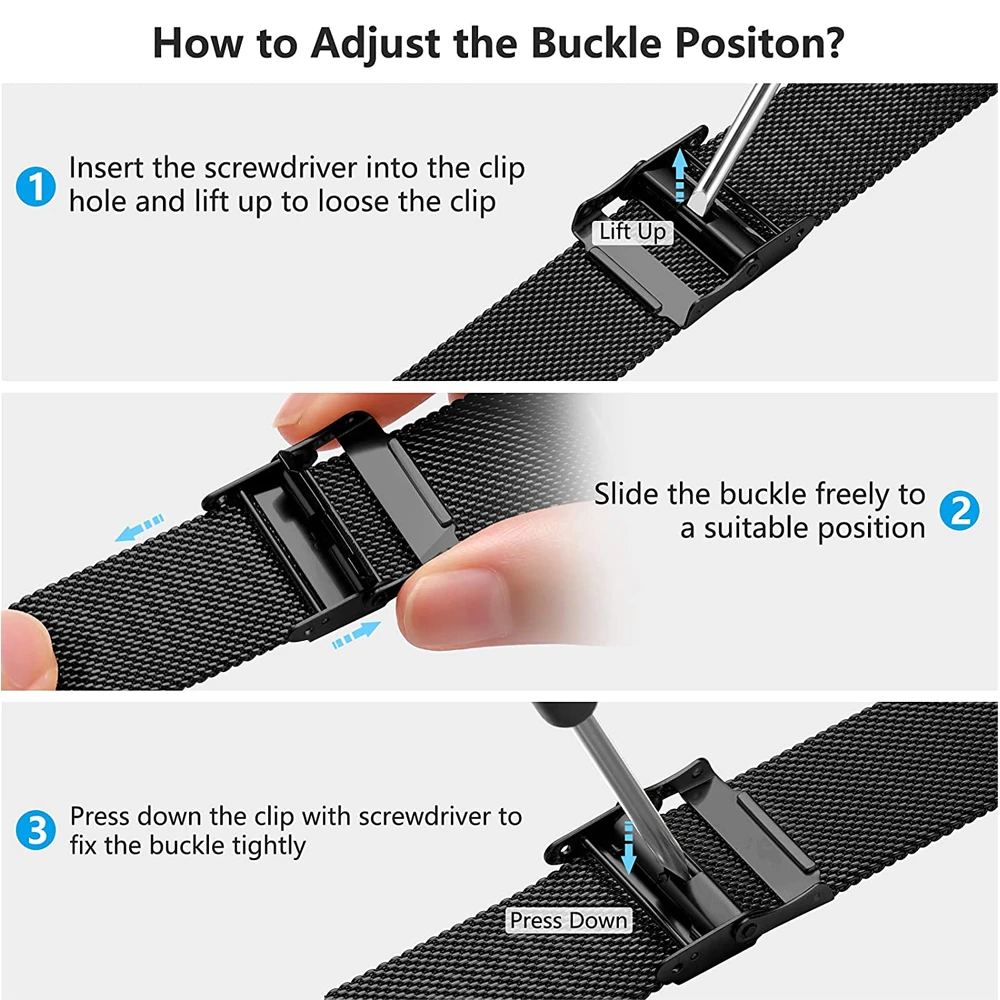 How to Adjust the Buckle Positon?

1 Insert the screwdriver into the clip hole and lift up to loose the clip

Lift Up

Slide the buckle freely to a suitable position 2

3 Press down the clip with screwdriver to fix the buckle tightly

Press Down