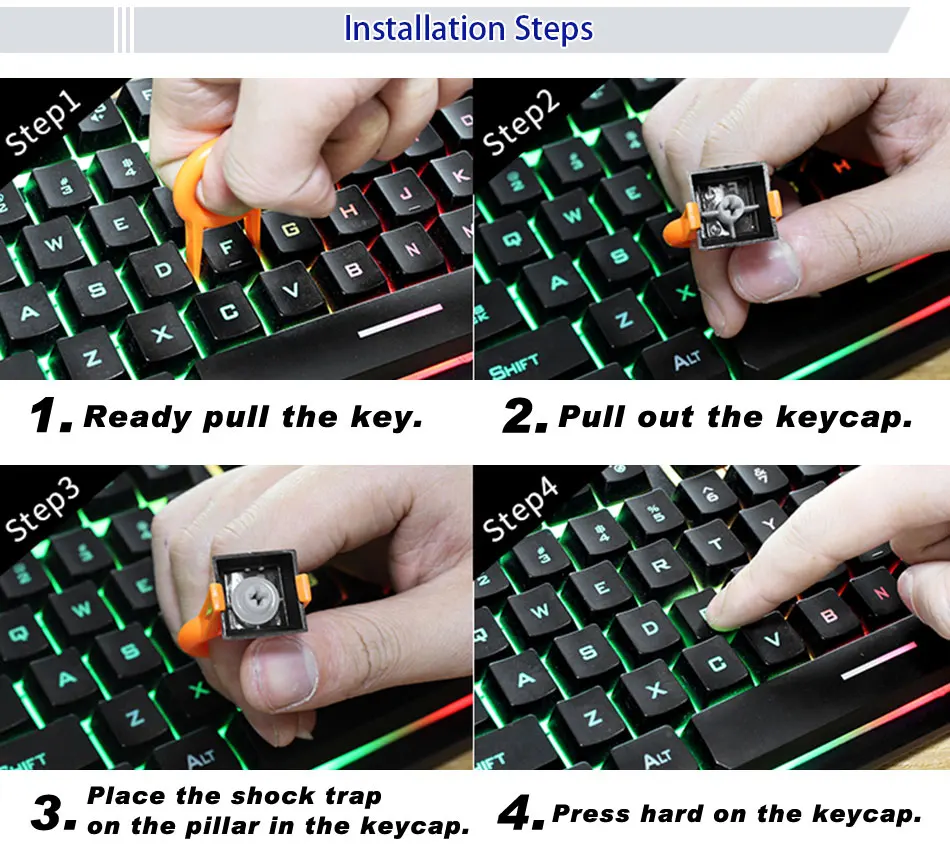 Installation Steps

Step1

1. Ready pull the key.

Step2

2. Pull out the keycap.

Step3

3. Place the shock trap on the pillar in the keycap.

Step4

4. Press hard on the keycap.