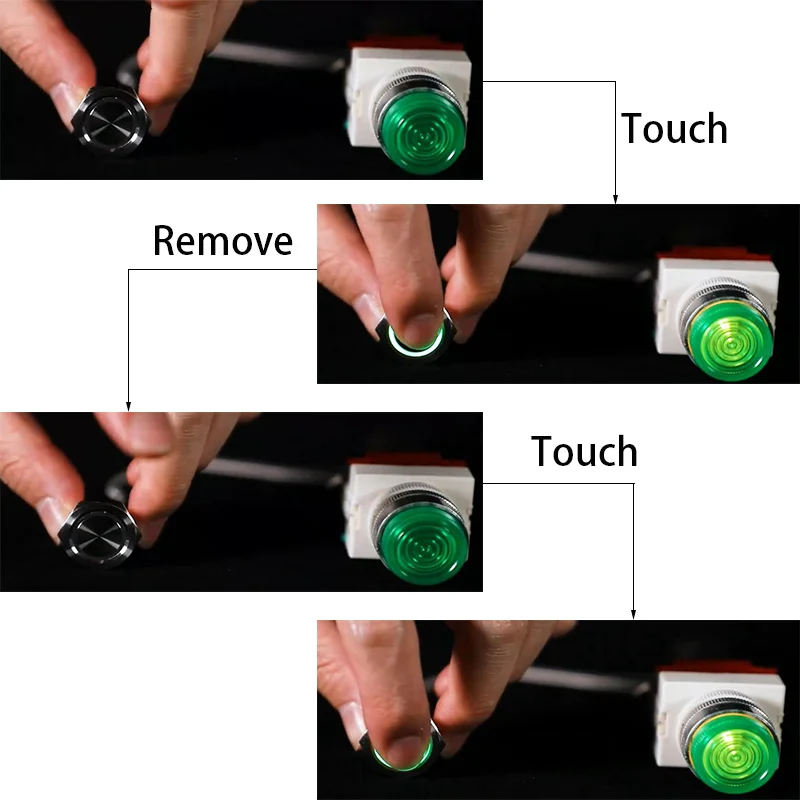 Touch

Remove

Touch