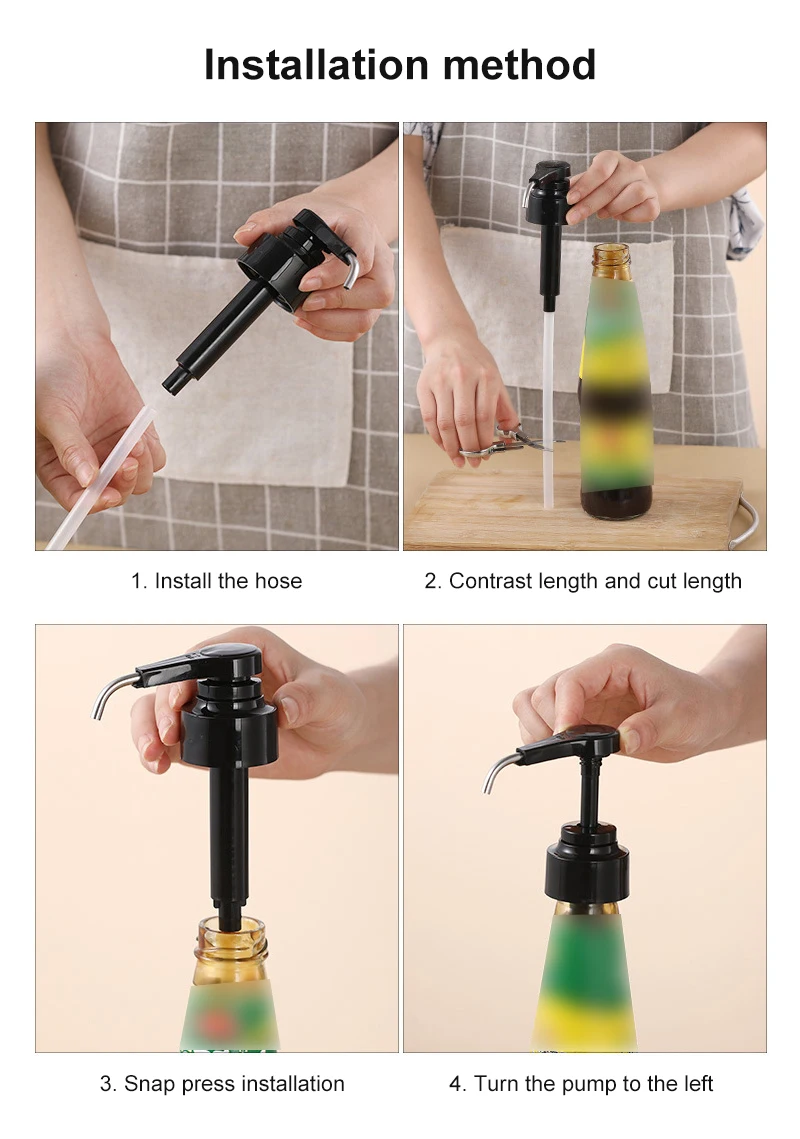 Installation method

1. Install the hose

2. Contrast length and cut length

3. Snap press installation

4. Turn the pump to the left