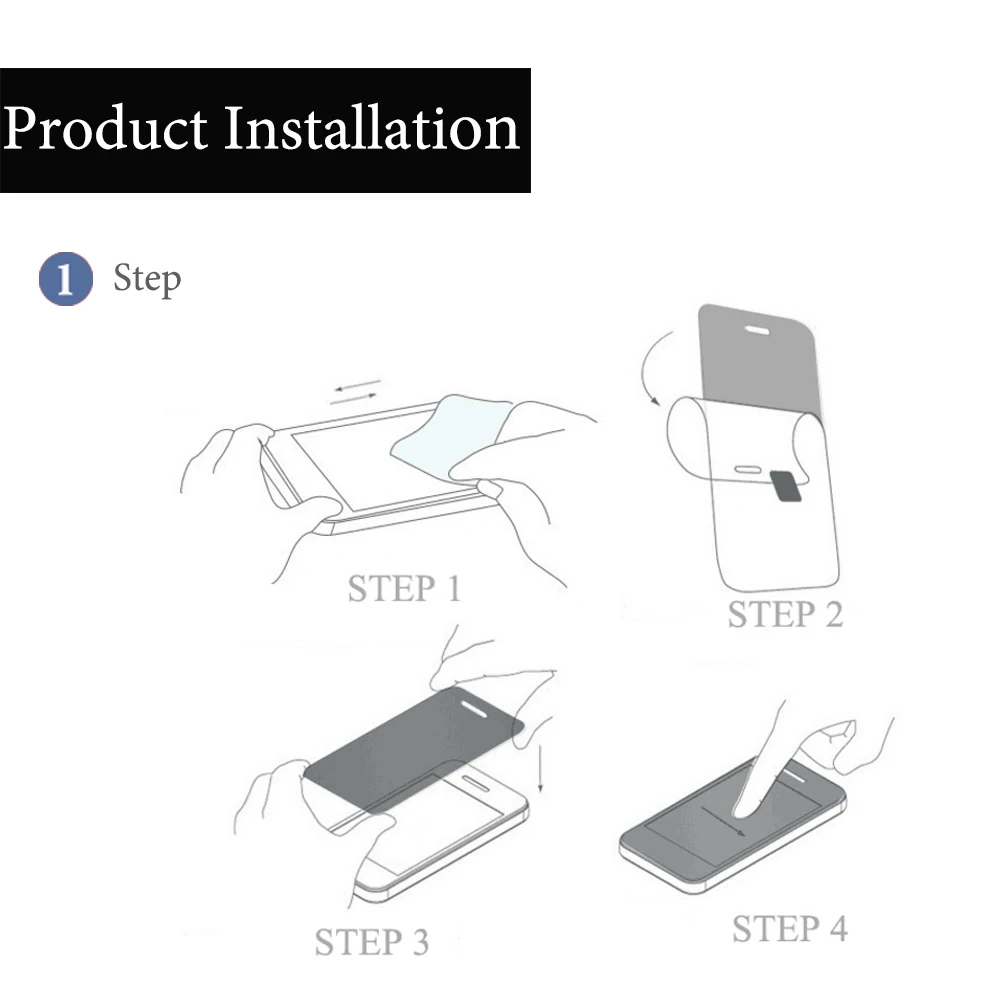 Product Installation

1 Step

STEP 1

STEP 2

STEP 3

STEP 4