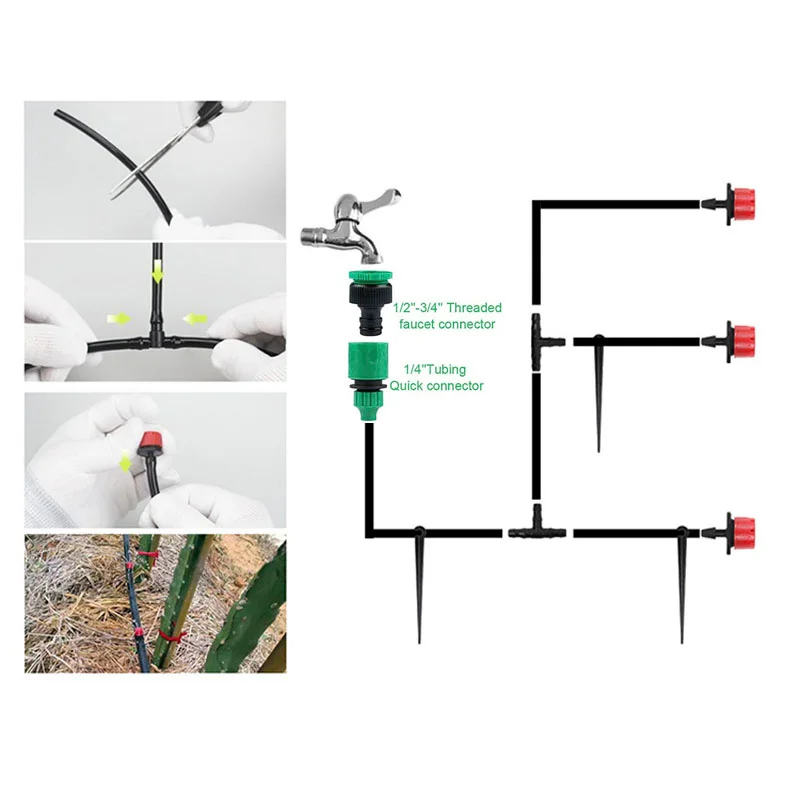 1/2"-3/4" Threaded faucet connector

1/4"Tubing Quick connector