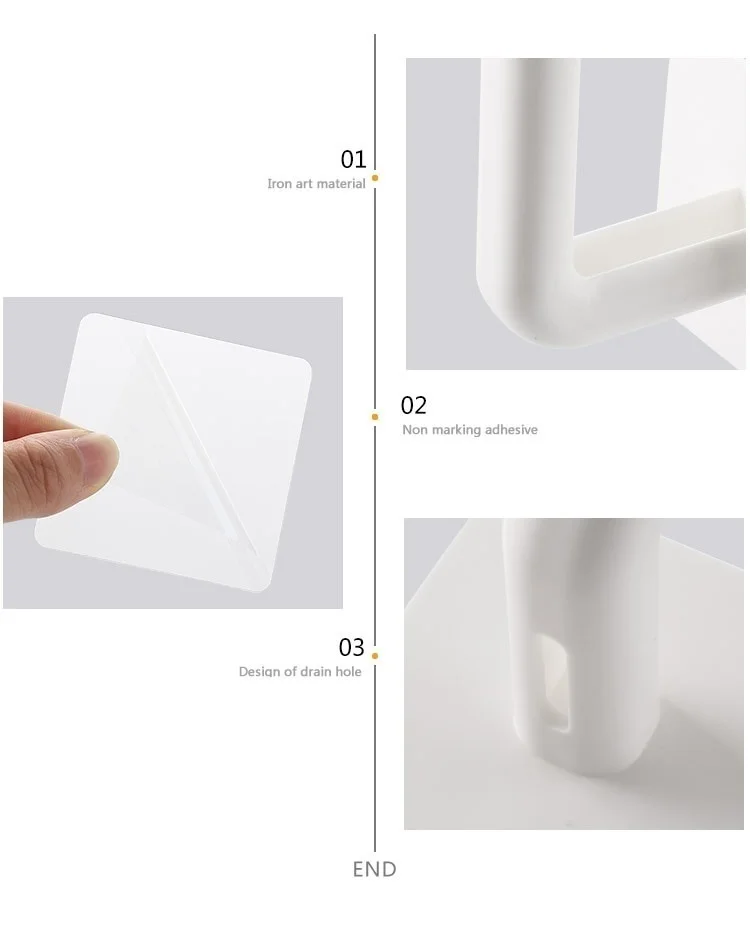 01
Iron art material

02
Non marking adhesive

03
Design of drain hole

END