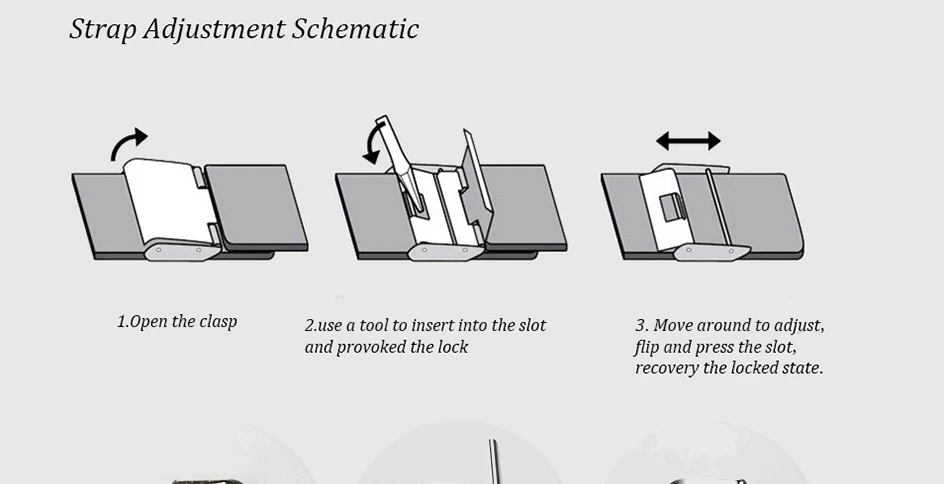 Strap Adjustment Schematic

1.Open the clasp

2.use a tool to insert into the slot and provoked the lock

3. Move around to adjust, flip and press the slot, recovery the locked state.