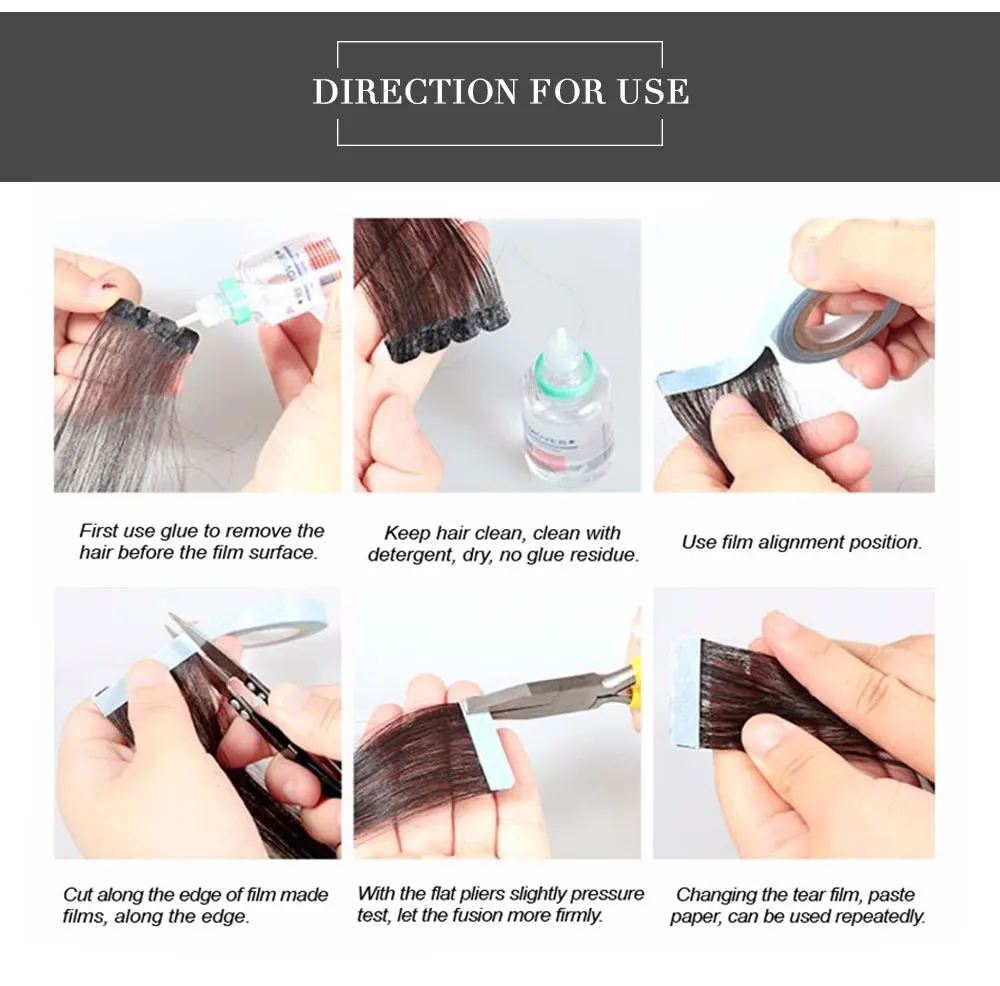 DIRECTION FOR USE

First use glue to remove the hair before the film surface.

Keep hair clean, clean with detergent, dry, no glue residue.

Use film alignment position.

Cut along the edge of film made films, along the edge.

With the flat pliers slightly pressure test, let the fusion more firmly.

Changing the tear film, paste paper, can be used repeatedly.