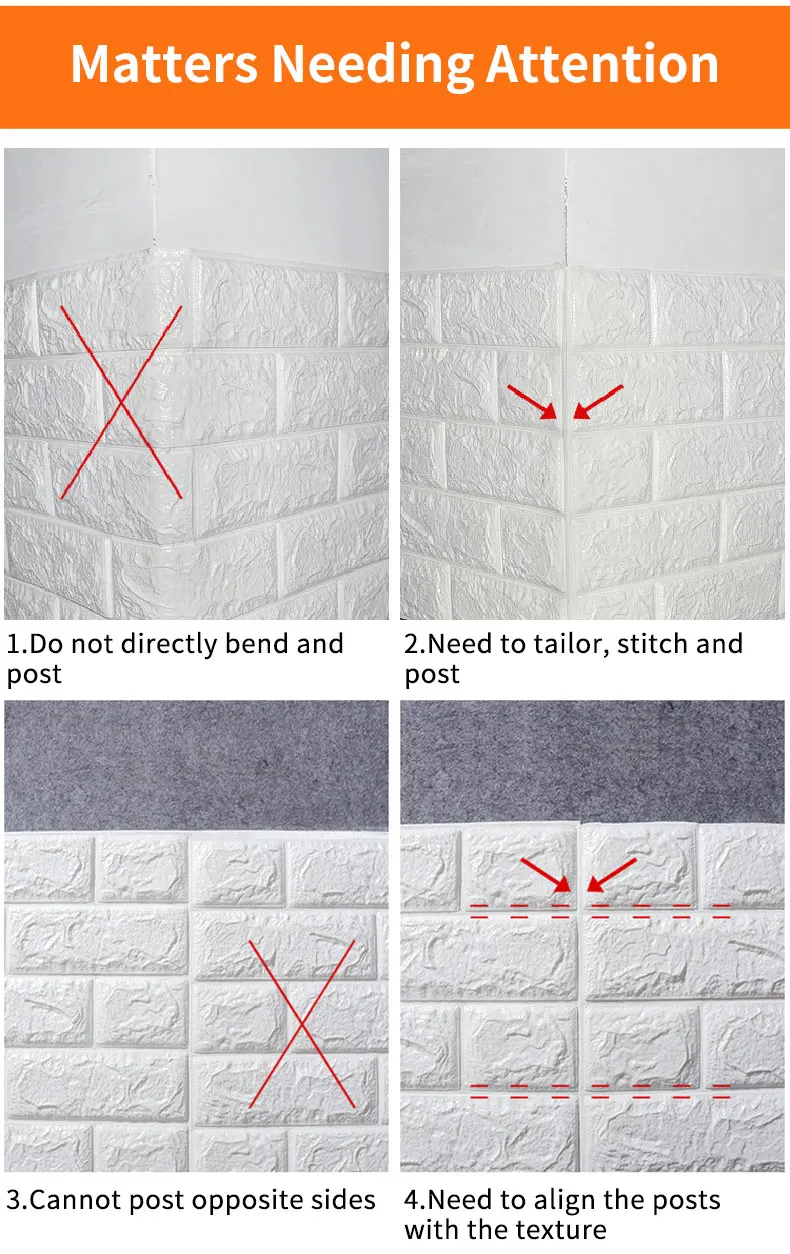 Matters Needing Attention

1.Do not directly bend and post

2.Need to tailor, stitch and post

3.Cannot post opposite sides

4.Need to align the posts with the texture