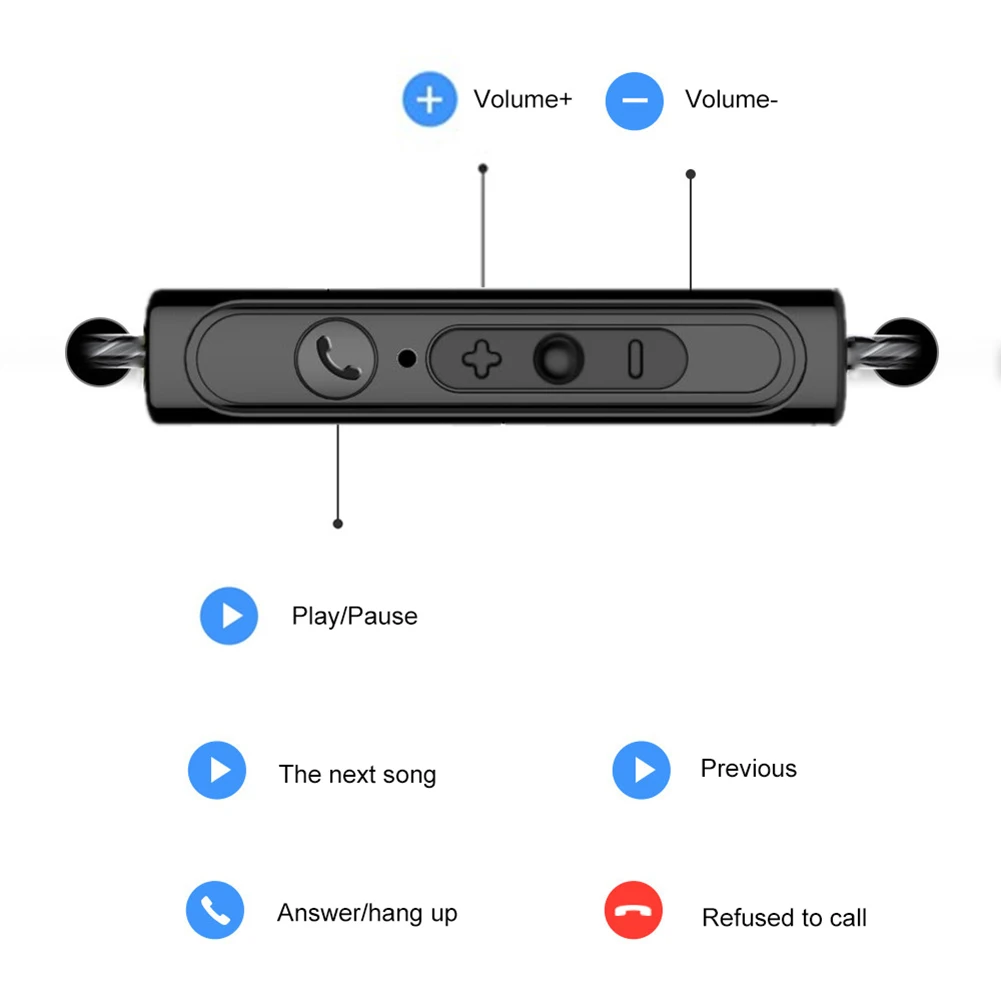 Volume+

Volume-

Play/Pause

The next song

Previous

Answer/hang up

Refused to call