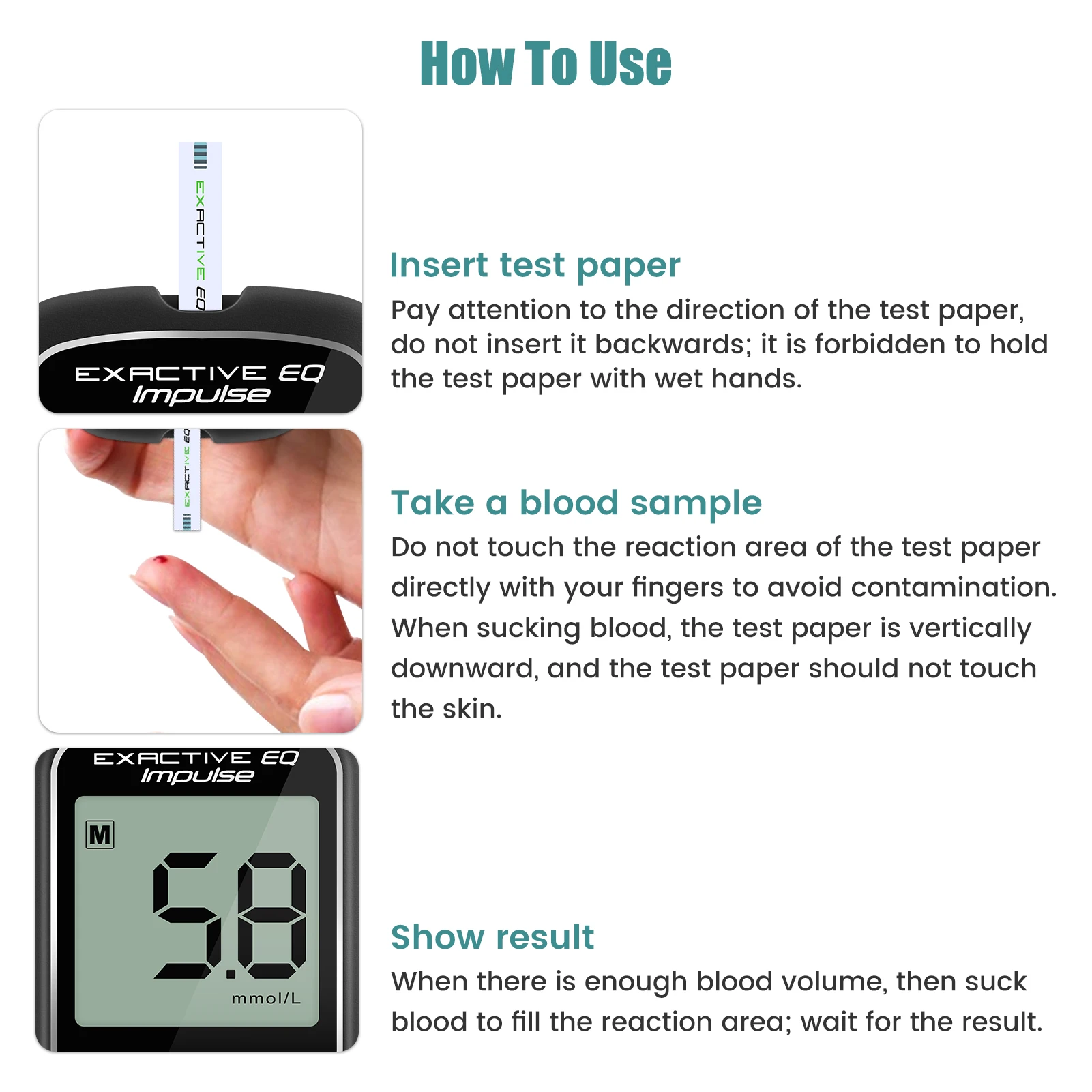 How To Use

EXACTIVE EQ

EXACTIVE EQ
Impulse

Insert test paper
Pay attention to the direction of the test paper, do not insert it backwards; it is forbidden to hold the test paper with wet hands.

EXACTIVE EQ

Take a blood sample
Do not touch the reaction area of the test paper directly with your fingers to avoid contamination. When sucking blood, the test paper is vertically downward, and the test paper should not touch the skin.

EXACTIVE EQ
Impulse

M
5.8
mmol/L

Show result
When there is enough blood volume, then suck blood to fill the reaction area; wait for the result.