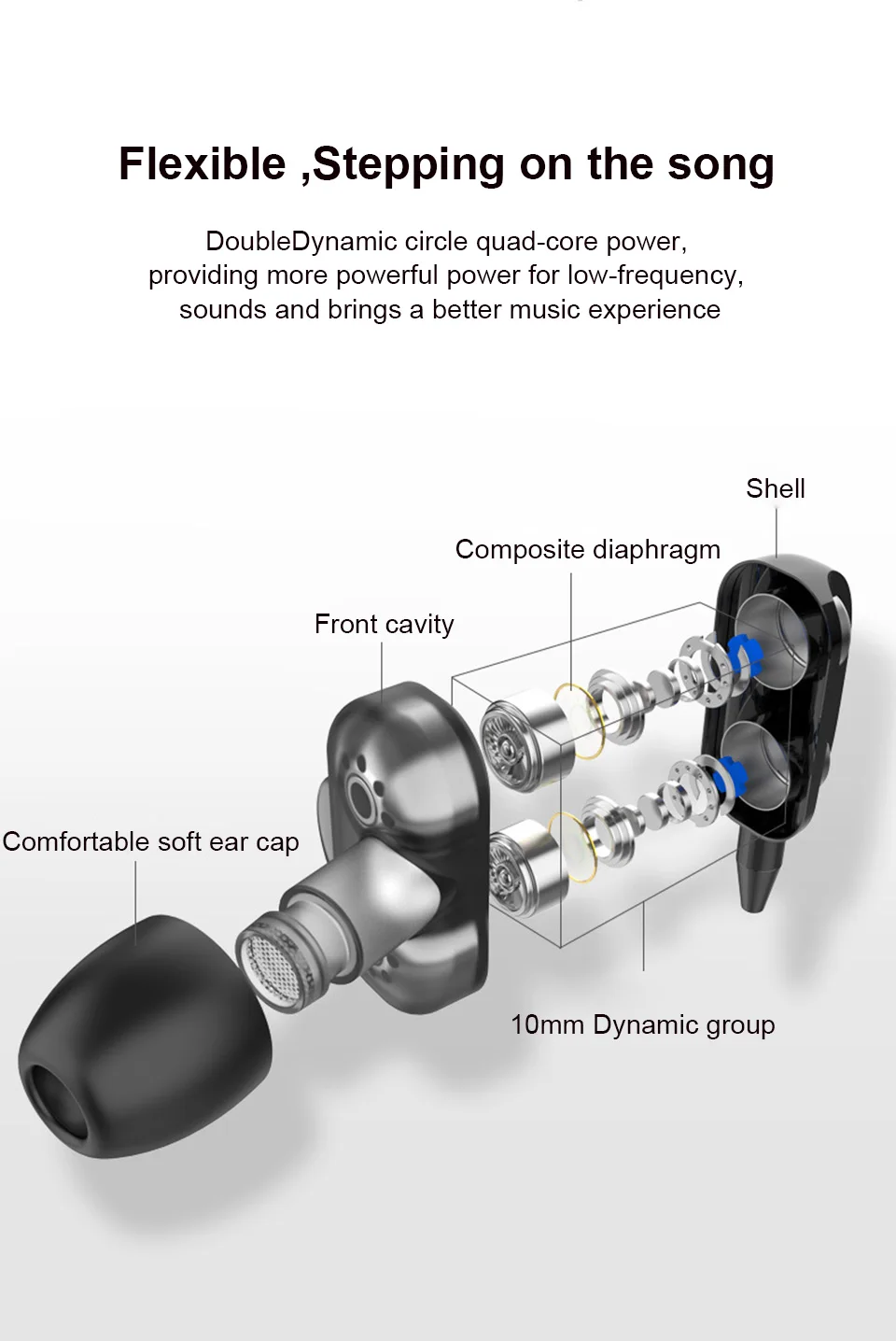 Flexible ,Stepping on the song

DoubleDynamic circle quad-core power, providing more powerful power for low-frequency, sounds and brings a better music experience

Shell

Composite diaphragm

Front cavity

Comfortable soft ear cap

10mm Dynamic group