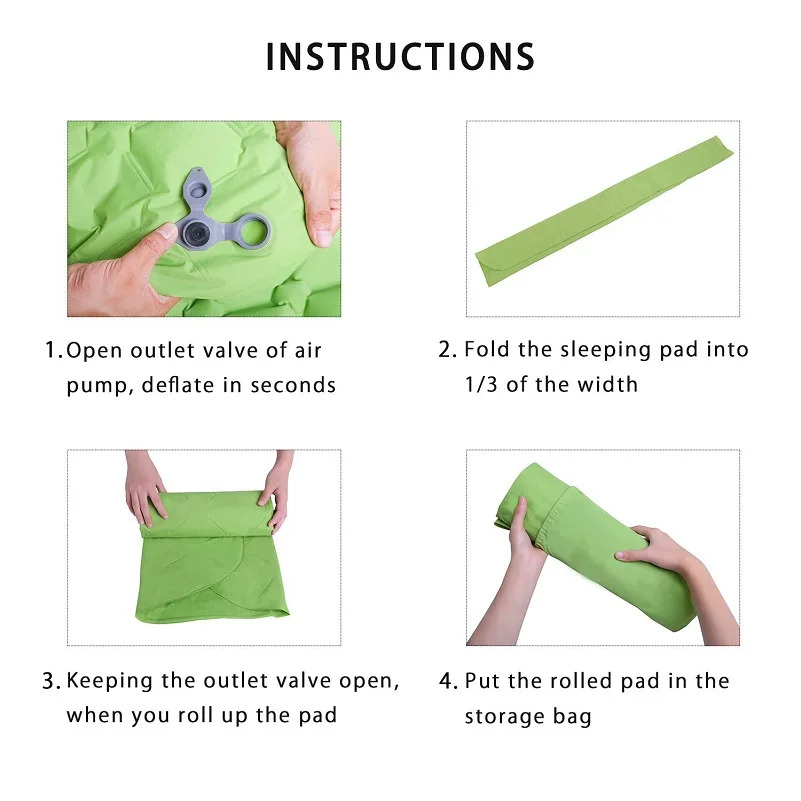 INSTRUCTIONS

1. Open outlet valve of air pump, deflate in seconds

2. Fold the sleeping pad into 1/3 of the width

3. Keeping the outlet valve open, when you roll up the pad

4. Put the rolled pad in the storage bag