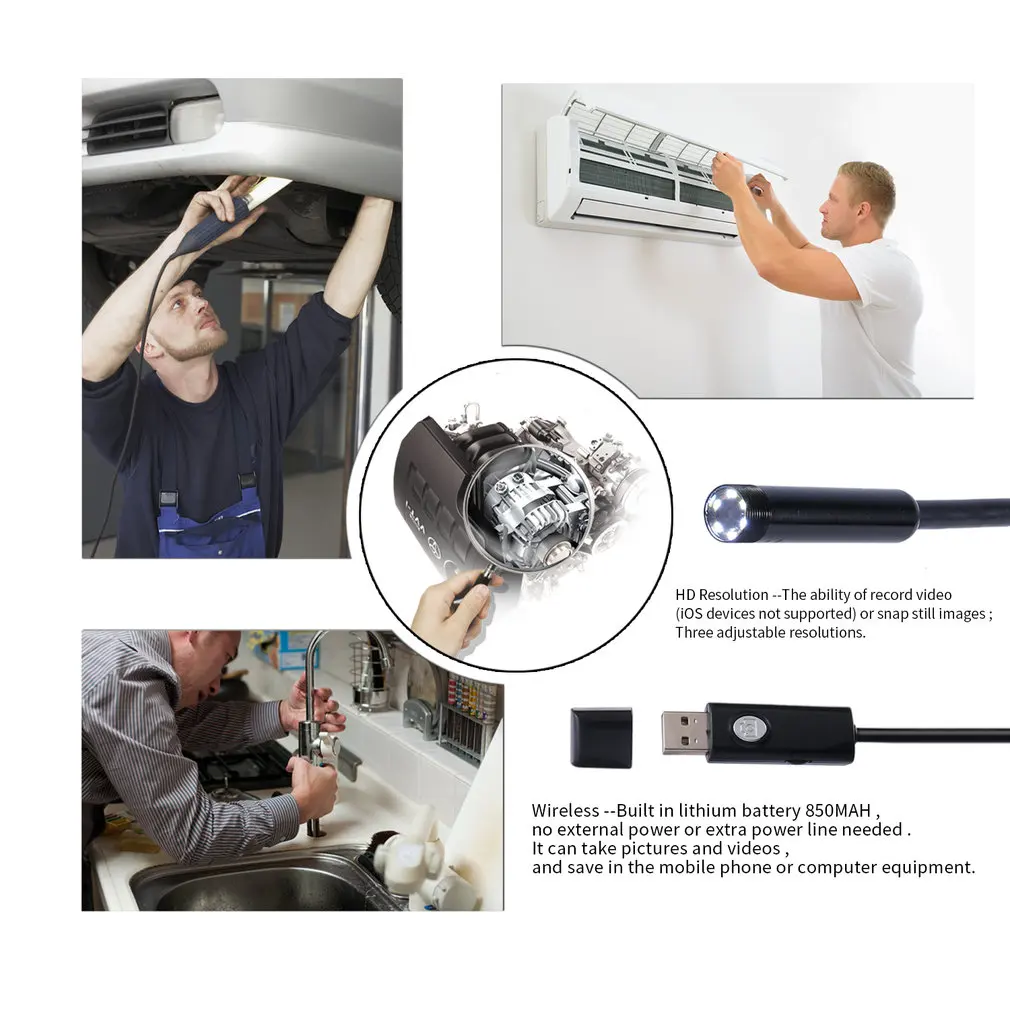 HD Resolution --The ability of record video (iOS devices not supported) or snap still images ; Three adjustable resolutions.

Wireless --Built in lithium battery 850MAH , no external power or extra power line needed . It can take pictures and videos , and save in the mobile phone or computer equipment.