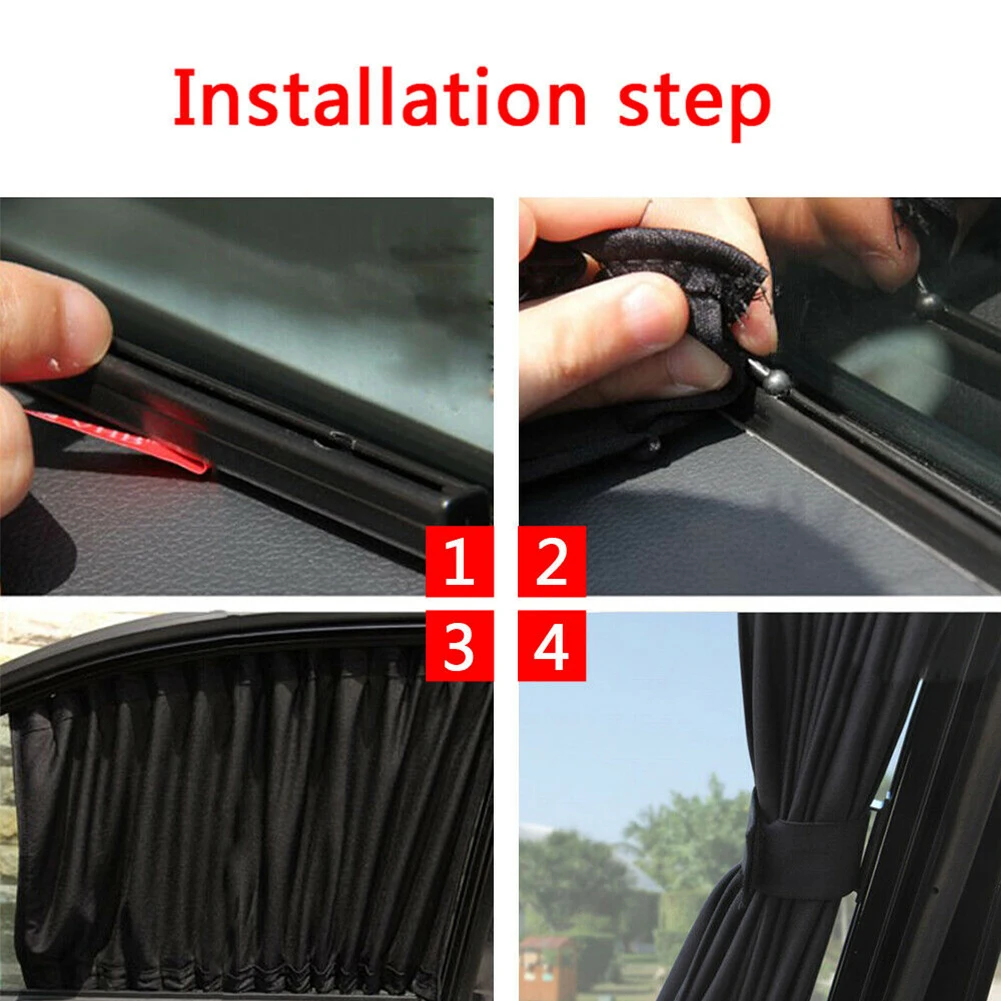 Installation step

1

2

3

4