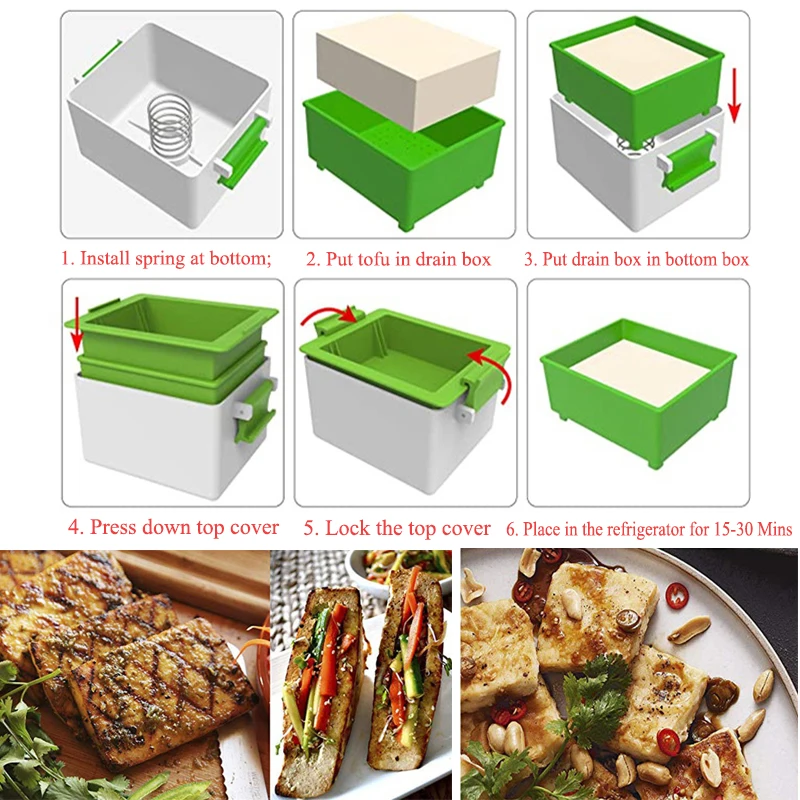 1. Install spring at bottom;

2. Put tofu in drain box

3. Put drain box in bottom box

4. Press down top cover

5. Lock the top cover

6. Place in the refrigerator for 15-30 Mins