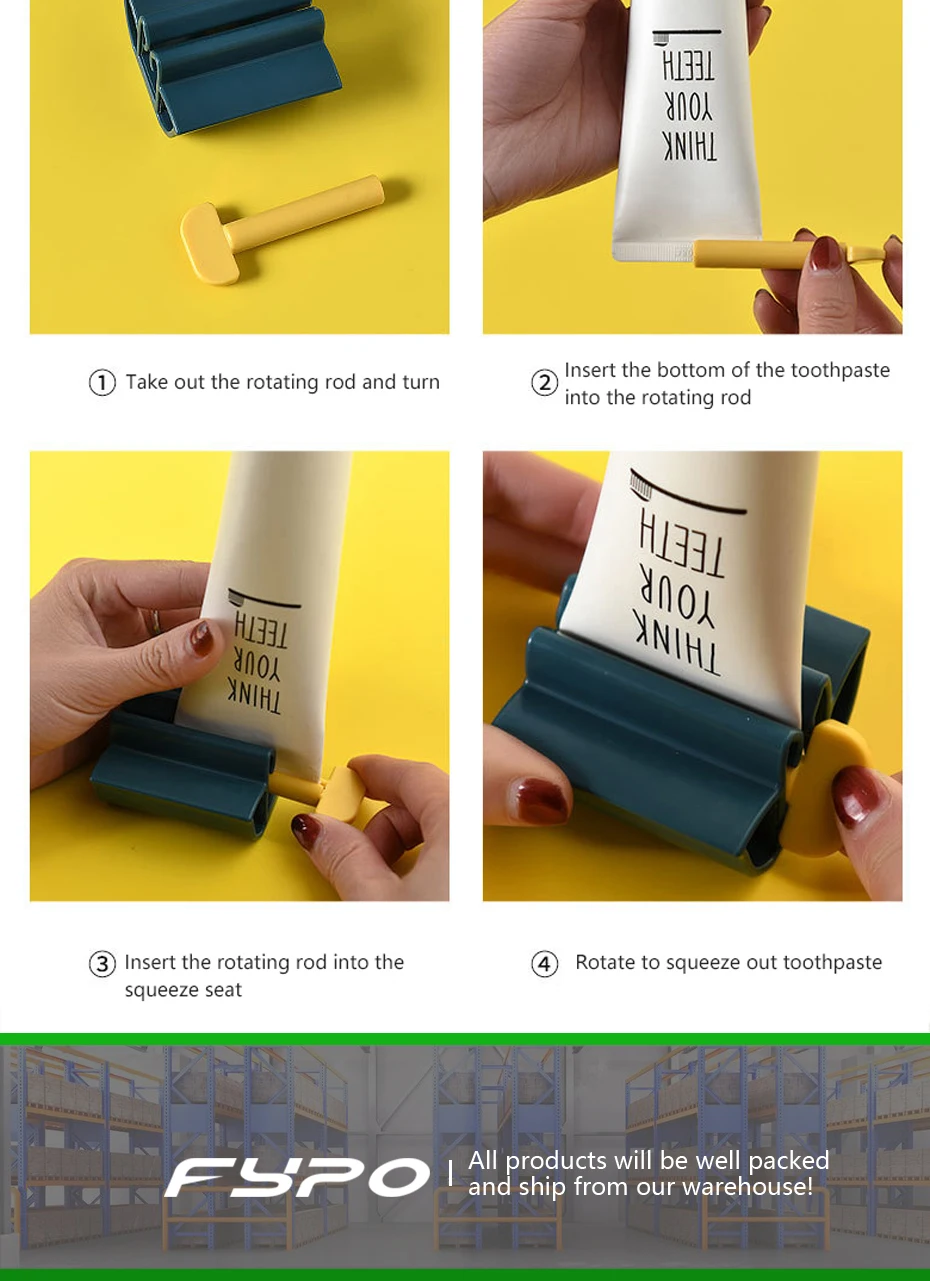 THINK YOUR TEETH

① Take out the rotating rod and turn

② Insert the bottom of the toothpaste into the rotating rod

THINK YOUR TEETH

THINK YOUR TEETH

③ Insert the rotating rod into the squeeze seat

④ Rotate to squeeze out toothpaste

FYPO | All products will be well packed and ship from our warehouse!