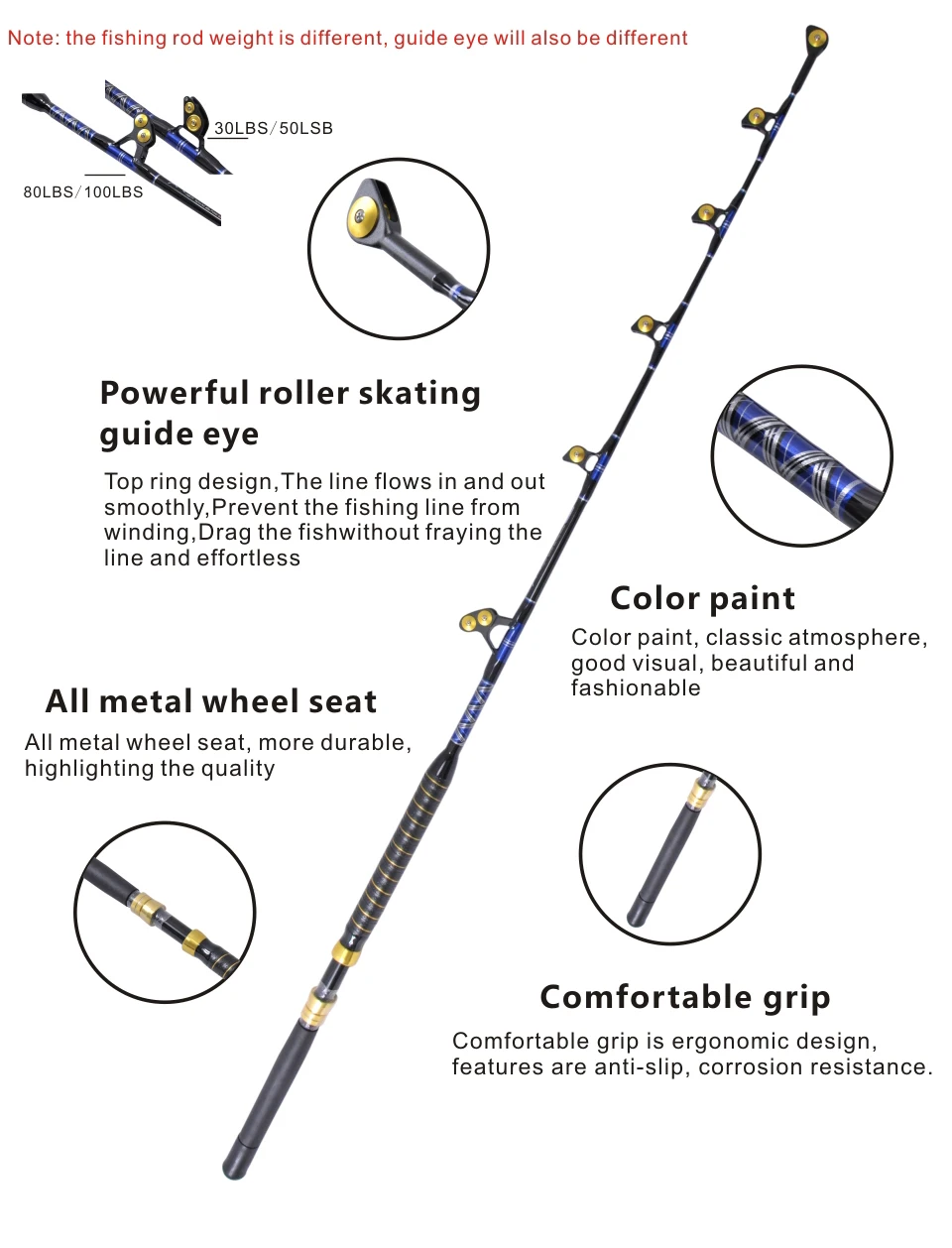 Note: the fishing rod weight is different, guide eye will also be different

30LBS/50LSB

80LBS/100LBS

Powerful roller skating guide eye

Top ring design,The line flows in and out smoothly,Prevent the fishing line from winding,Drag the fishwithout fraying the line and effortless

Color paint

Color paint, classic atmosphere, good visual, beautiful and fashionable

All metal wheel seat

All metal wheel seat, more durable, highlighting the quality

Comfortable grip

Comfortable grip is ergonomic design, features are anti-slip, corrosion resistance.