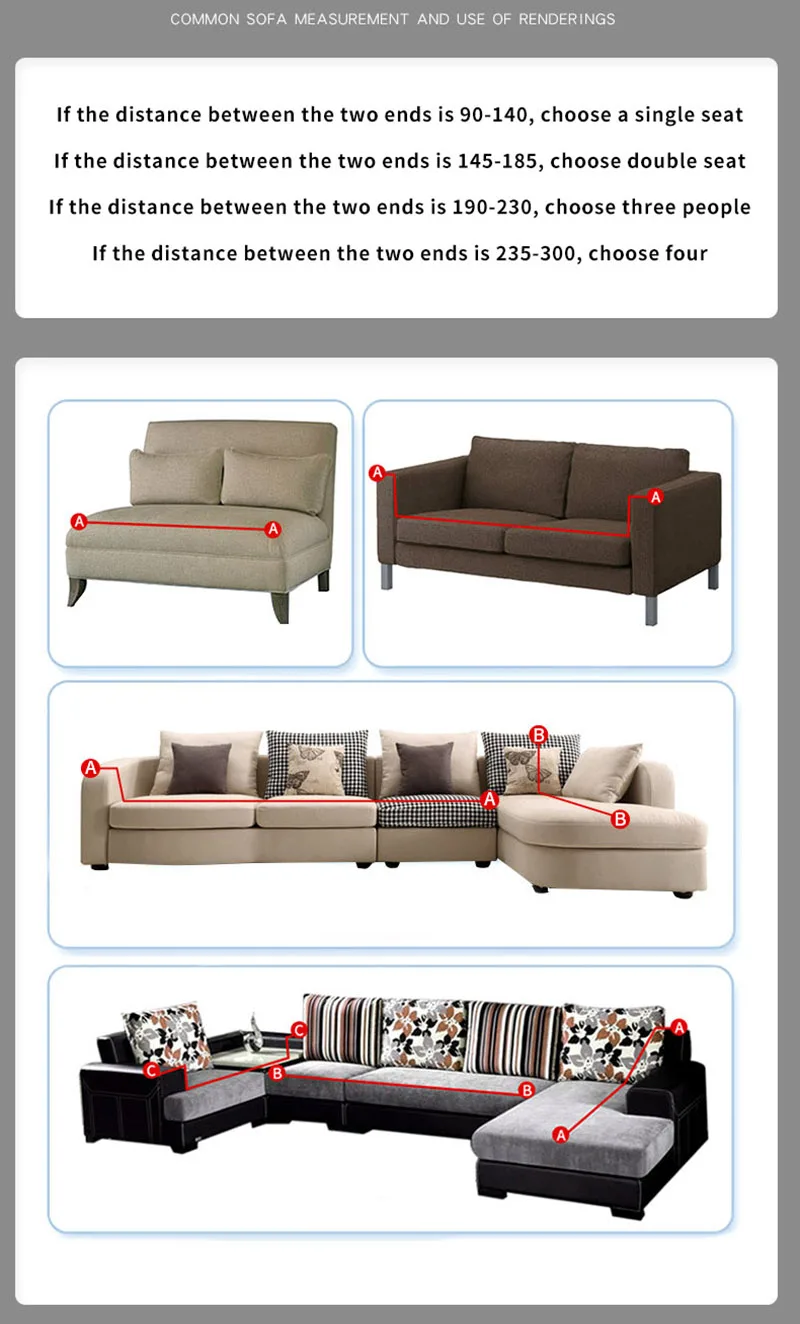 COMMON SOFA MEASUREMENT AND USE OF RENDERINGS

If the distance between the two ends is 90-140, choose a single seat

If the distance between the two ends is 145-185, choose double seat

If the distance between the two ends is 190-230, choose three people

If the distance between the two ends is 235-300, choose four

A A

A A

A A B B

C C B B A A