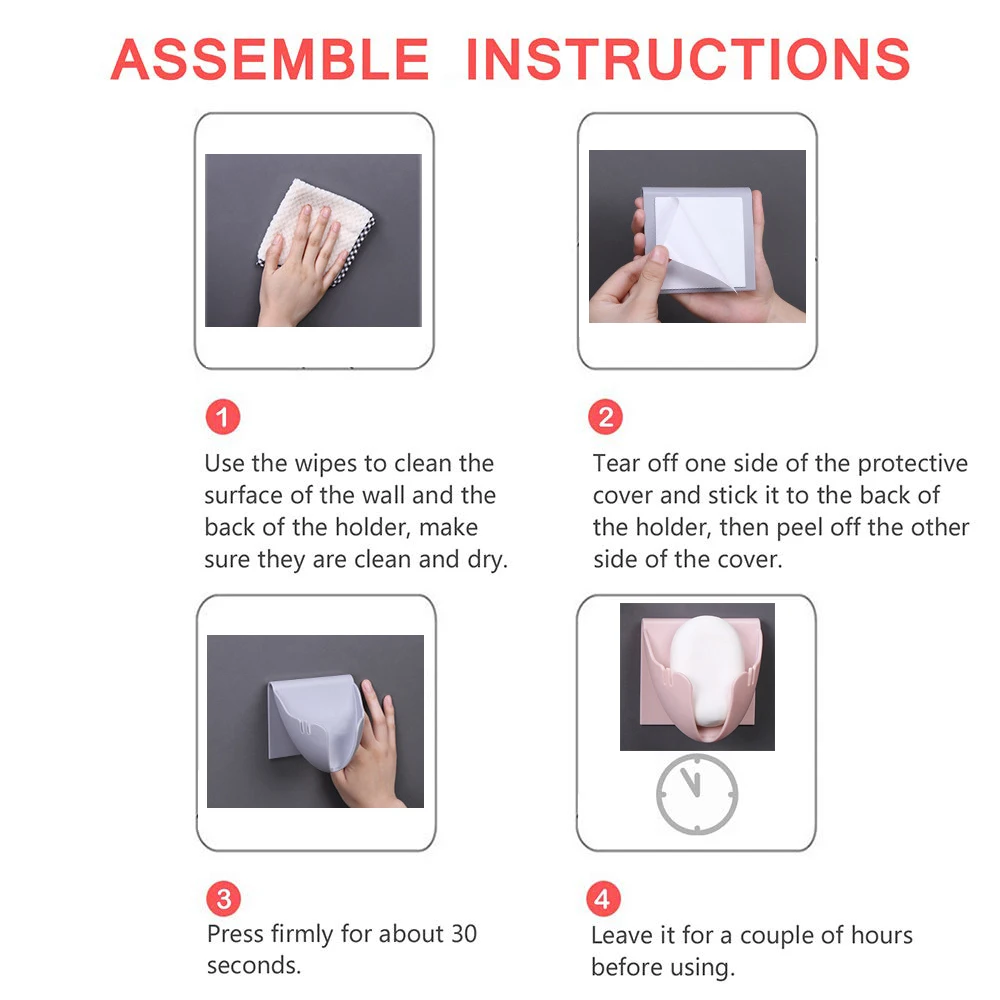 ASSEMBLE INSTRUCTIONS

1
Use the wipes to clean the surface of the wall and the back of the holder, make sure they are clean and dry.

2
Tear off one side of the protective cover and stick it to the back of the holder, then peel off the other side of the cover.

3
Press firmly for about 30 seconds.

4
Leave it for a couple of hours before using.