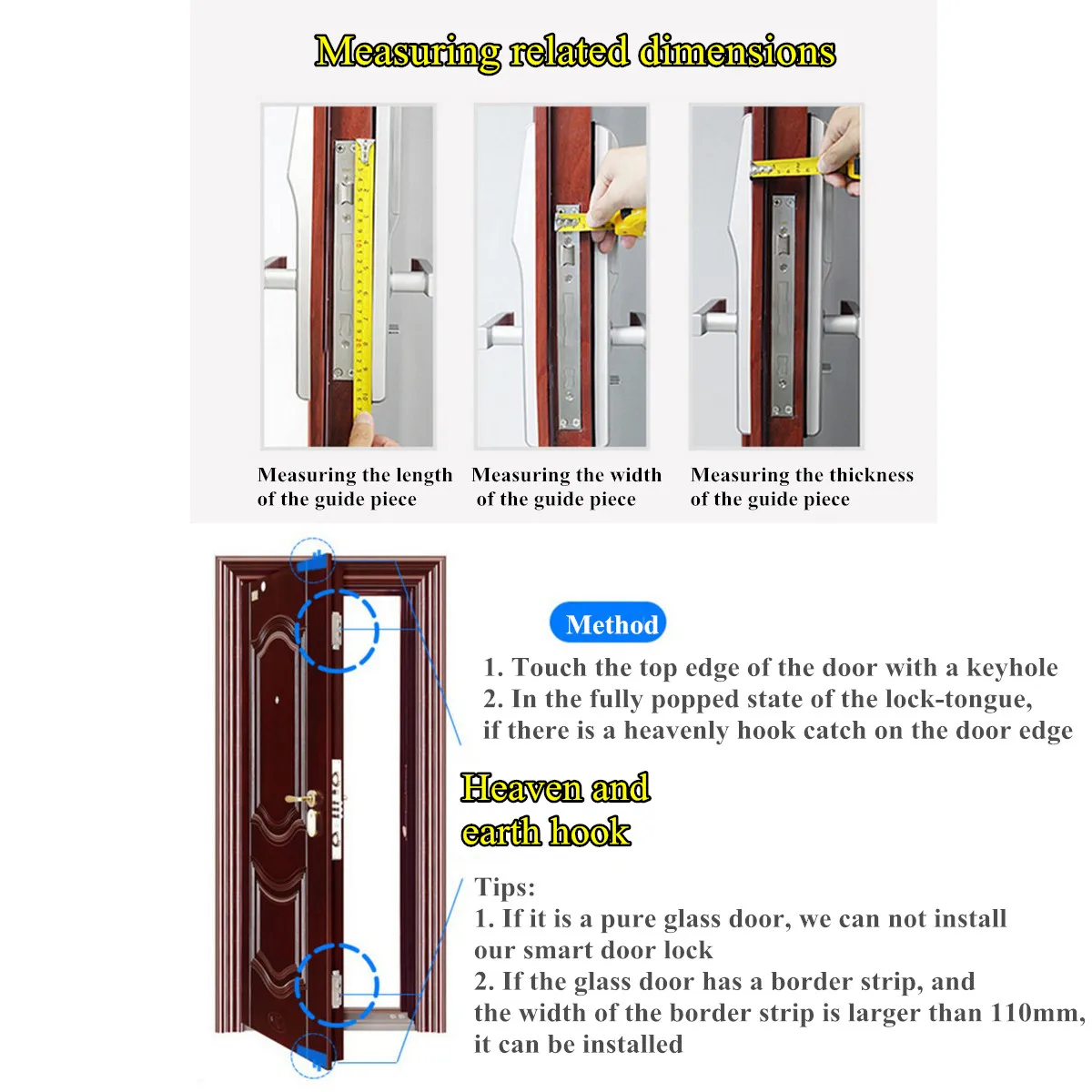 Measuring related dimensions

Measuring the length of the guide piece

Measuring the width of the guide piece

Measuring the thickness of the guide piece

Method

1. Touch the top edge of the door with a keyhole
2. In the fully popped state of the lock-tongue, if there is a heavenly hook catch on the door edge

Heaven and earth hook

Tips:
1. If it is a pure glass door, we can not install our smart door lock
2. If the glass door has a border strip, and the width of the border strip is larger than 110mm, it can be installed