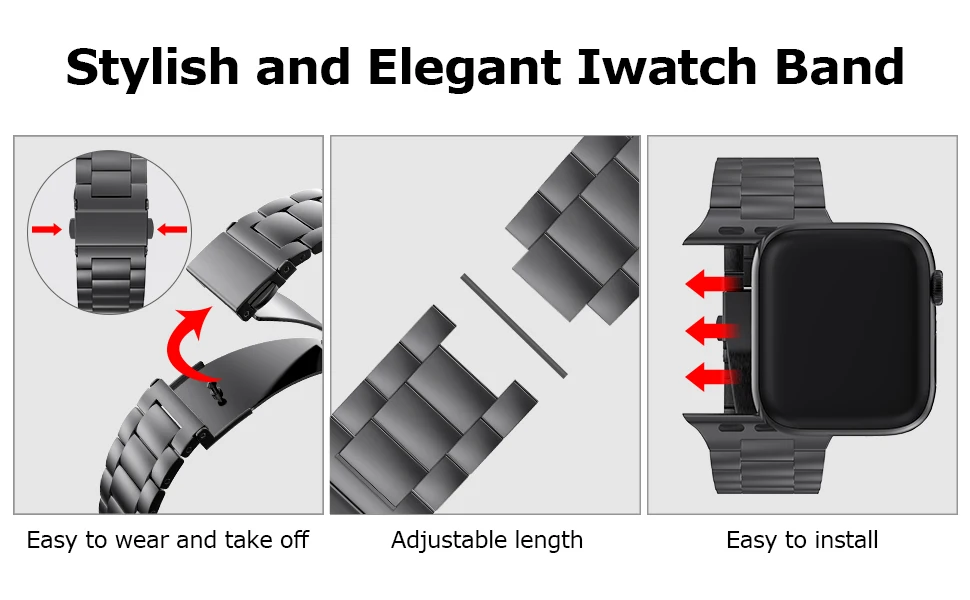 Stylish and Elegant Iwatch Band

Easy to wear and take off

Adjustable length

Easy to install