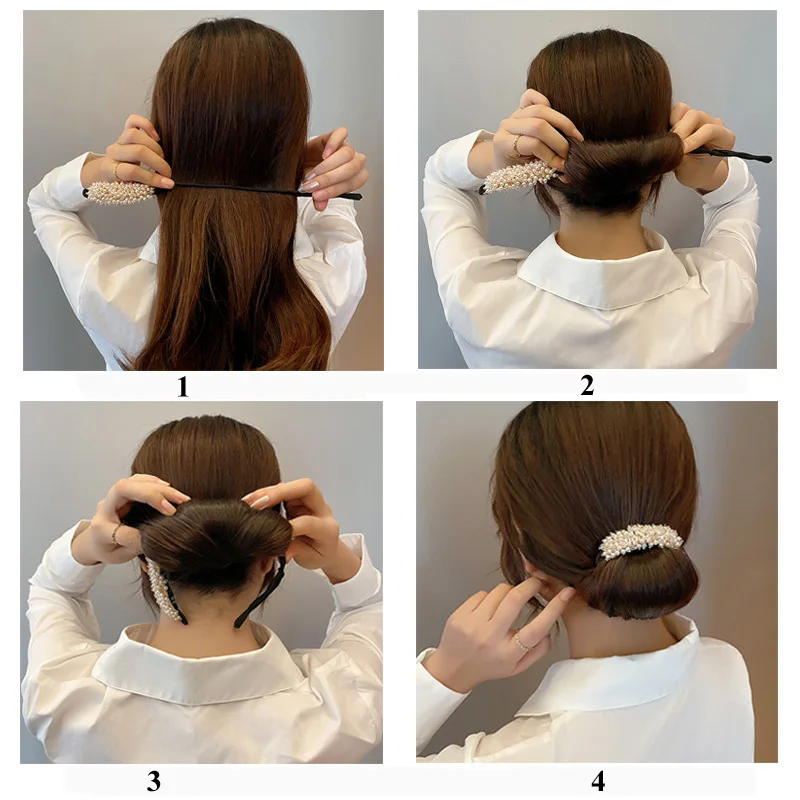 1

2

3

4