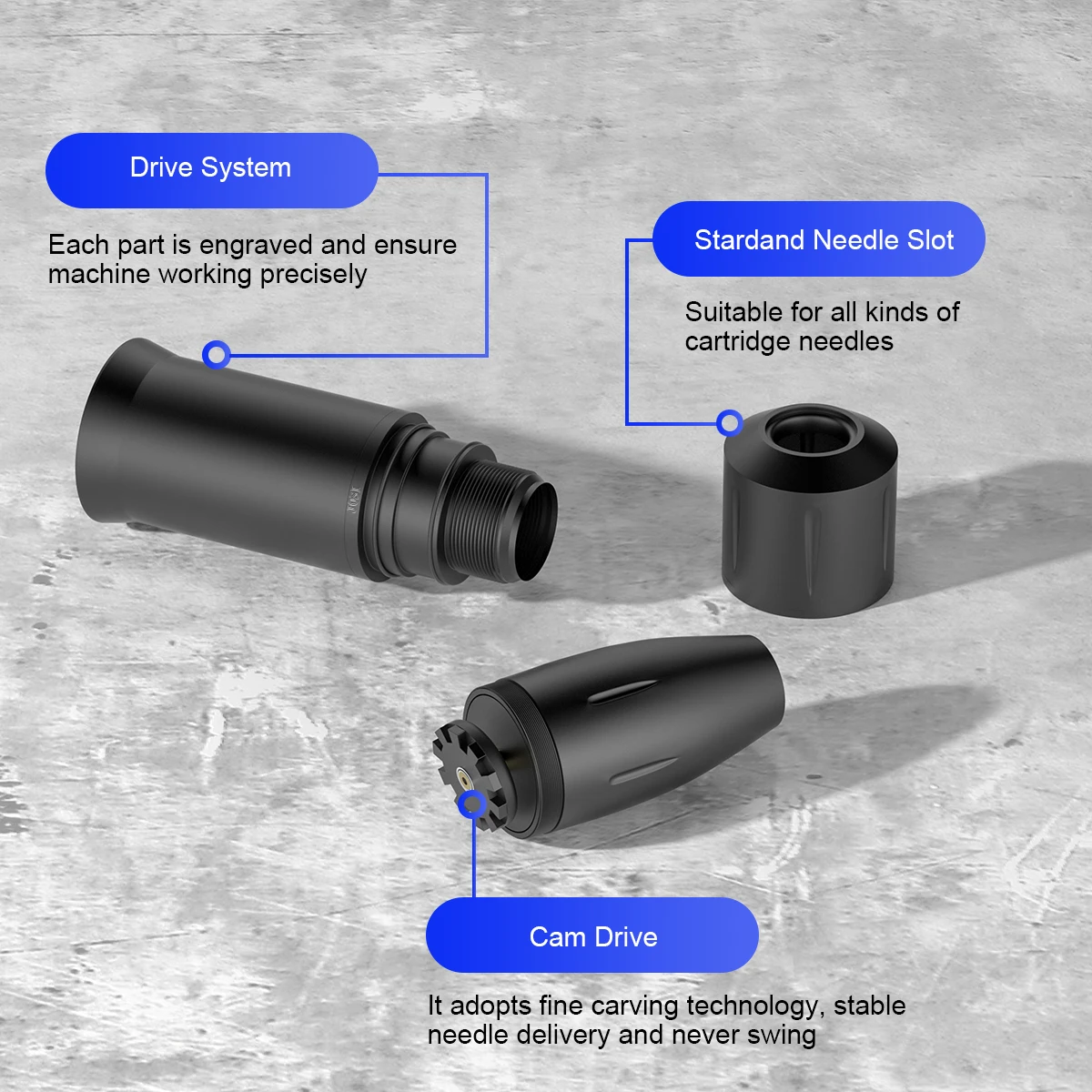 Drive System

Each part is engraved and ensure machine working precisely

Stardand Needle Slot

Suitable for all kinds of cartridge needles

Cam Drive

It adopts fine carving technology, stable needle delivery and never swing