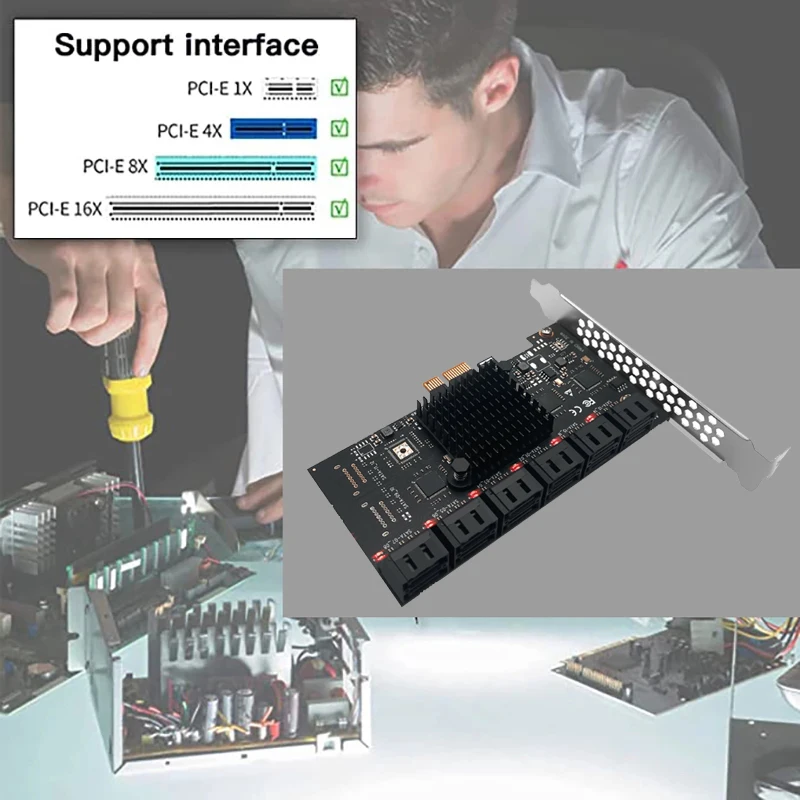 Support interface

PCI-E 1X

PCI-E 4X

PCI-E 8X

PCI-E 16X