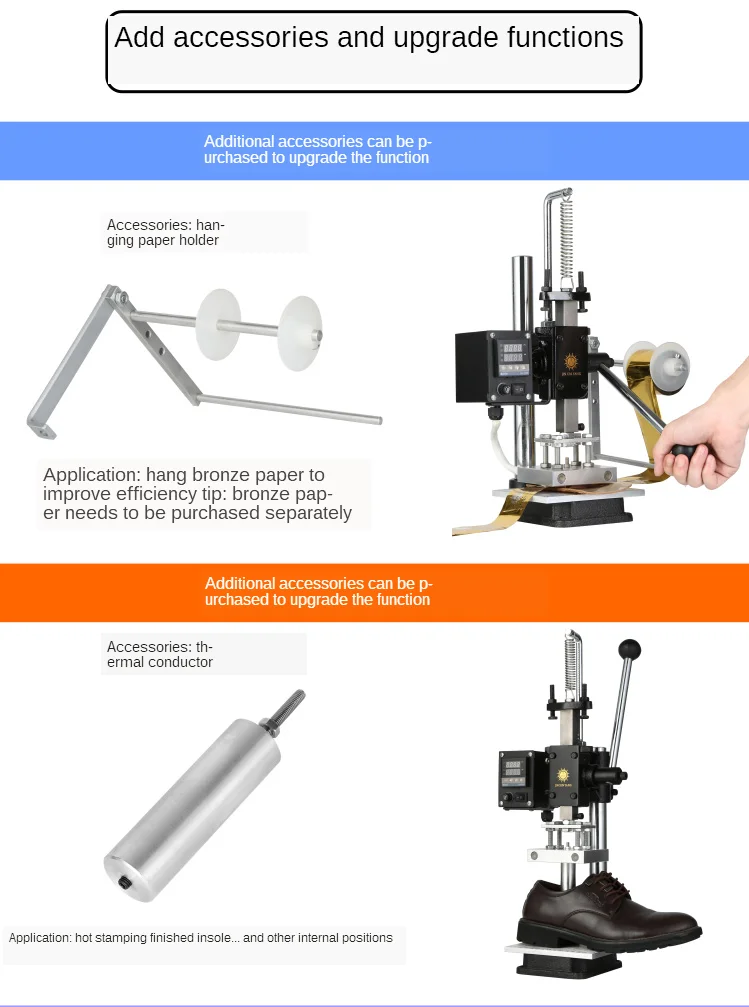 Add accessories and upgrade functions

Additional accessories can be purchased to upgrade the function

Accessories: hanging paper holder

Application: hang bronze paper to improve efficiency tip: bronze paper needs to be purchased separately

Additional accessories can be purchased to upgrade the function

Accessories: thermal conductor

Application: hot stamping finished insole... and other internal positions