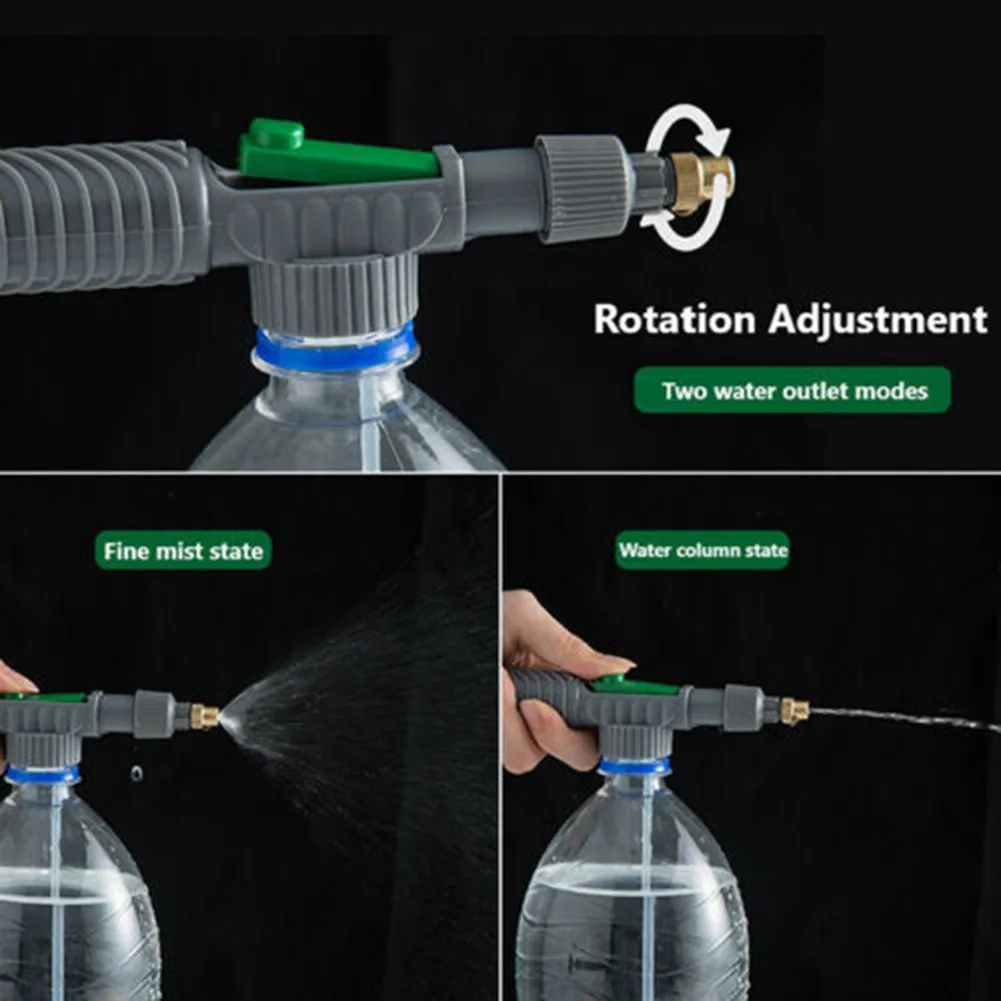 Rotation Adjustment

Two water outlet modes

Fine mist state

Water column state