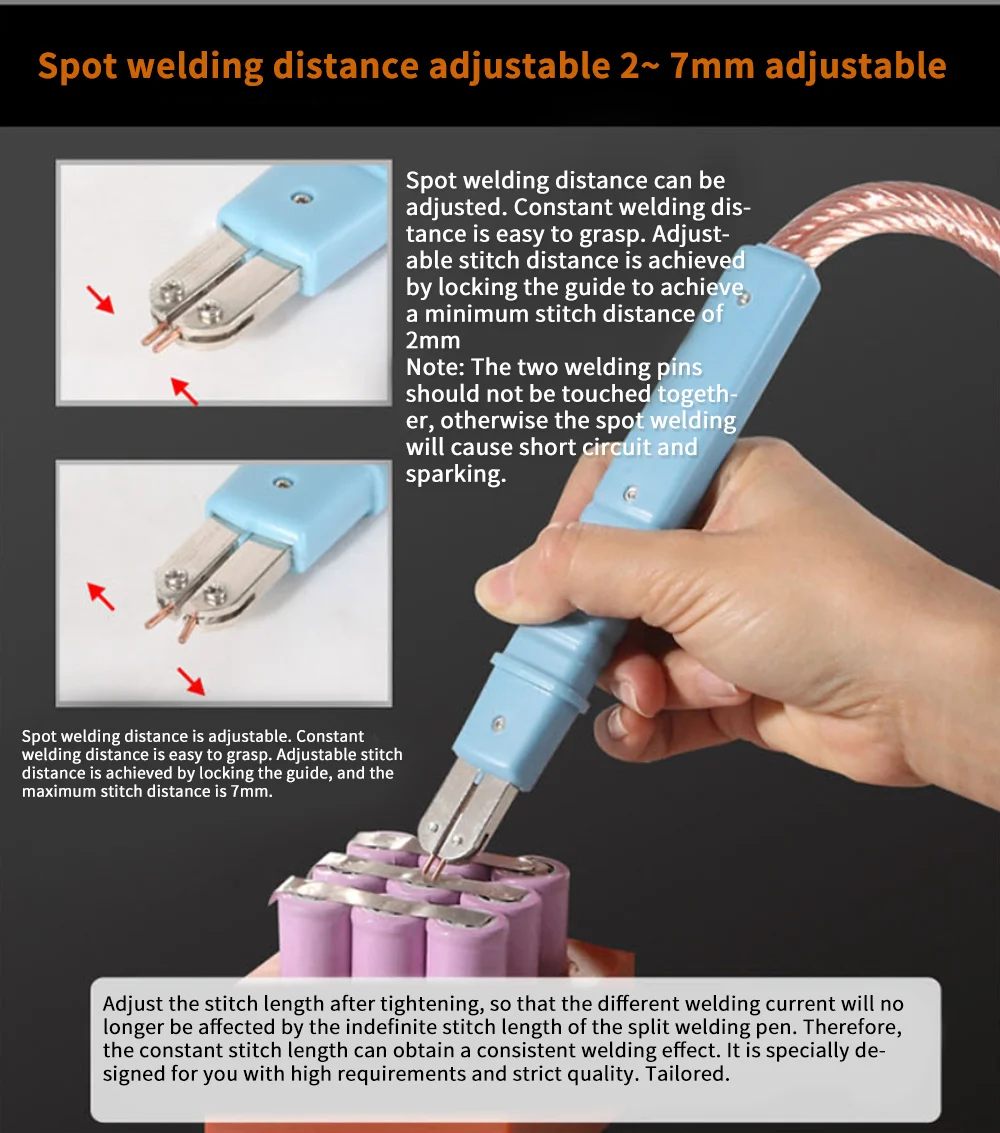 Spot welding distance adjustable 2~ 7mm adjustable

Spot welding distance can be adjusted. Constant welding distance is easy to grasp. Adjustable stitch distance is achieved by locking the guide to achieve a minimum stitch distance of 2mm
Note: The two welding pins should not be touched together, otherwise the spot welding will cause short circuit and sparking.

Spot welding distance is adjustable. Constant welding distance is easy to grasp. Adjustable stitch distance is achieved by locking the guide, and the maximum stitch distance is 7mm.

Adjust the stitch length after tightening, so that the different welding current will no longer be affected by the indefinite stitch length of the split welding pen. Therefore, the constant stitch length can obtain a consistent welding effect. It is specially designed for you with high requirements and strict quality. Tailored.