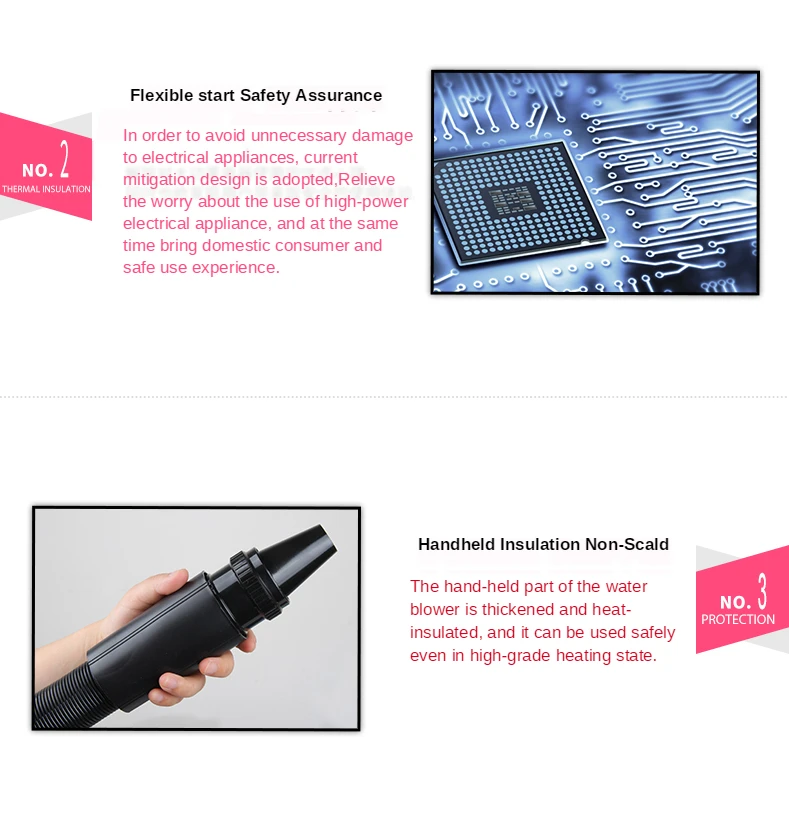 NO. 2
THERMAL INSULATION

Flexible start Safety Assurance

In order to avoid unnecessary damage to electrical appliances, current mitigation design is adopted,Relieve the worry about the use of high-power electrical appliance, and at the same time bring domestic consumer and safe use experience.

Handheld Insulation Non-Scald

The hand-held part of the water blower is thickened and heat-insulated, and it can be used safely even in high-grade heating state.

NO. 3
PROTECTION