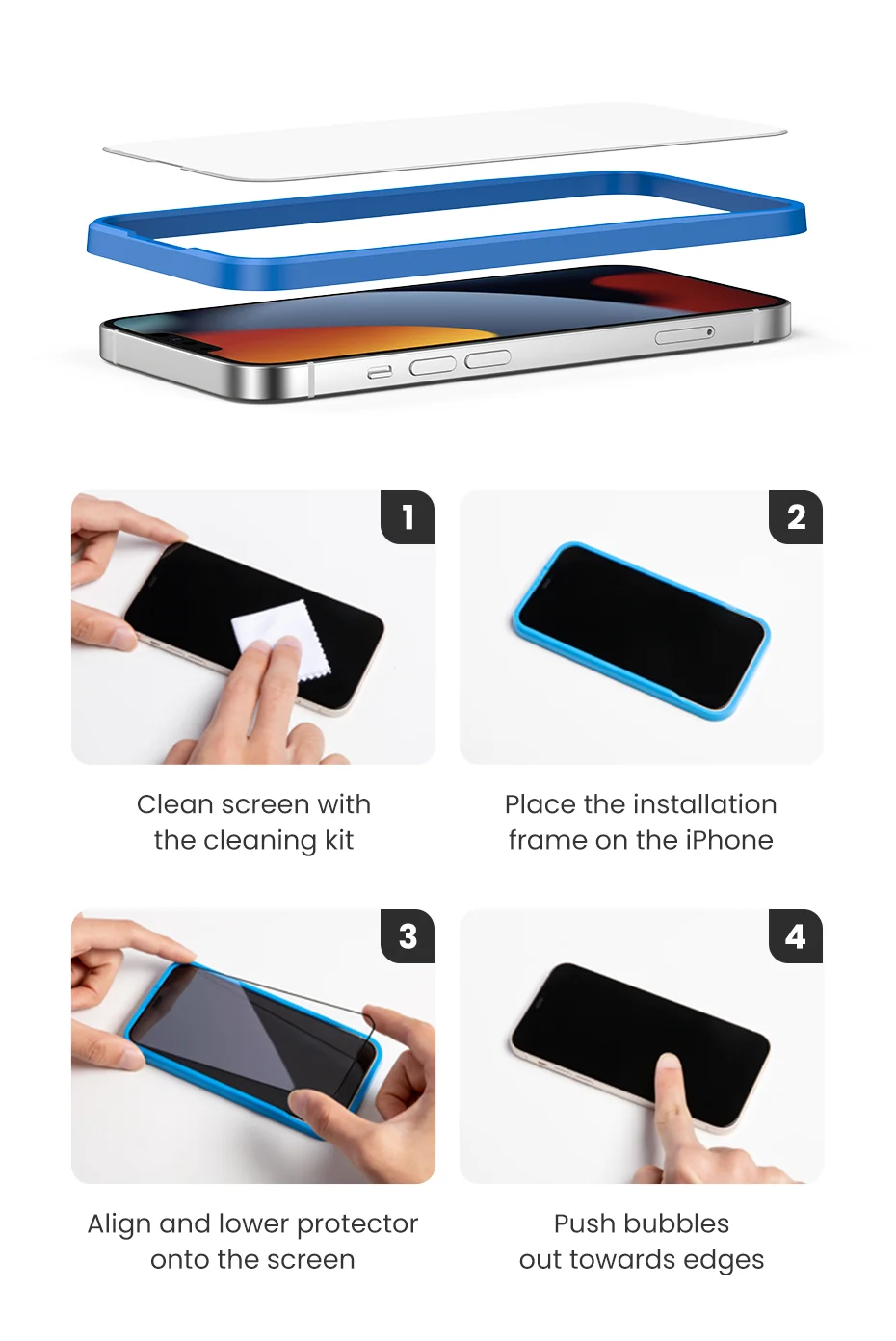 1

Clean screen with the cleaning kit

2

Place the installation frame on the iPhone

3

Align and lower protector onto the screen

4

Push bubbles out towards edges