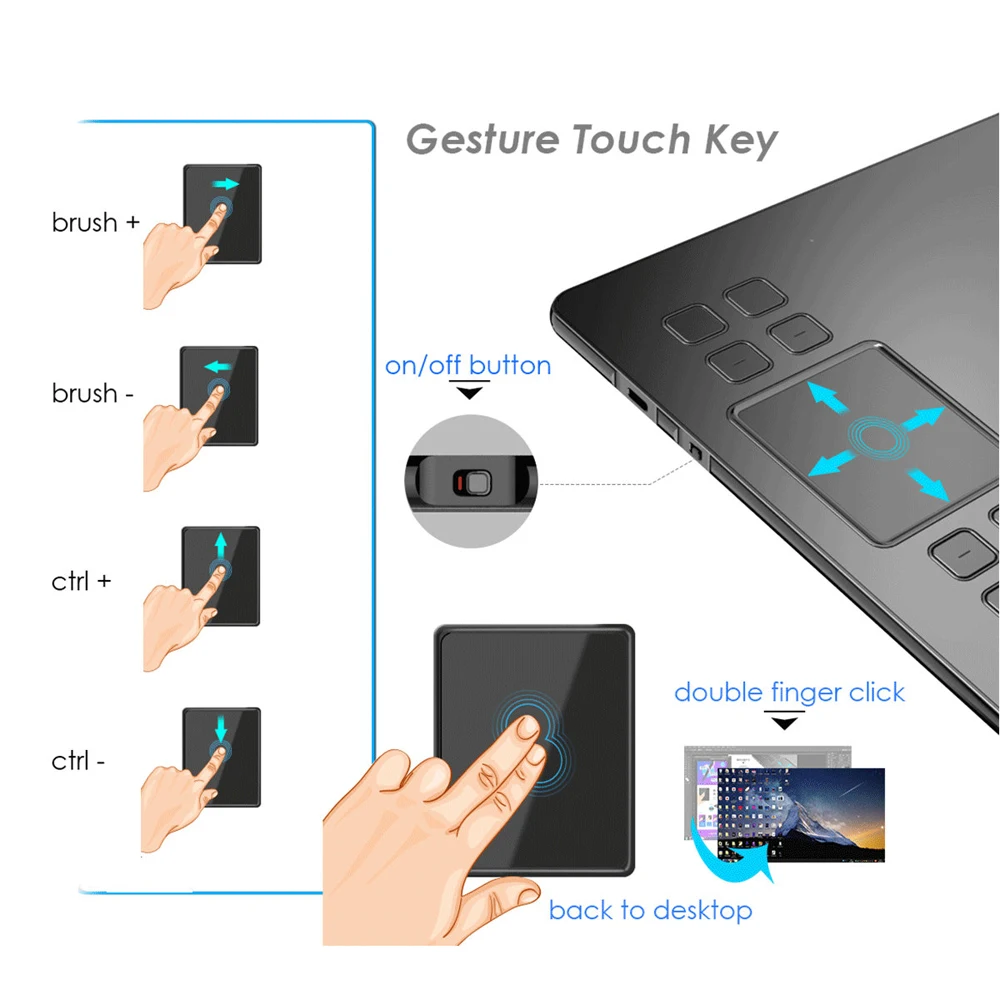 Gesture Touch Key

brush +

brush -

ctrl +

ctrl -

on/off button

double finger click

back to desktop