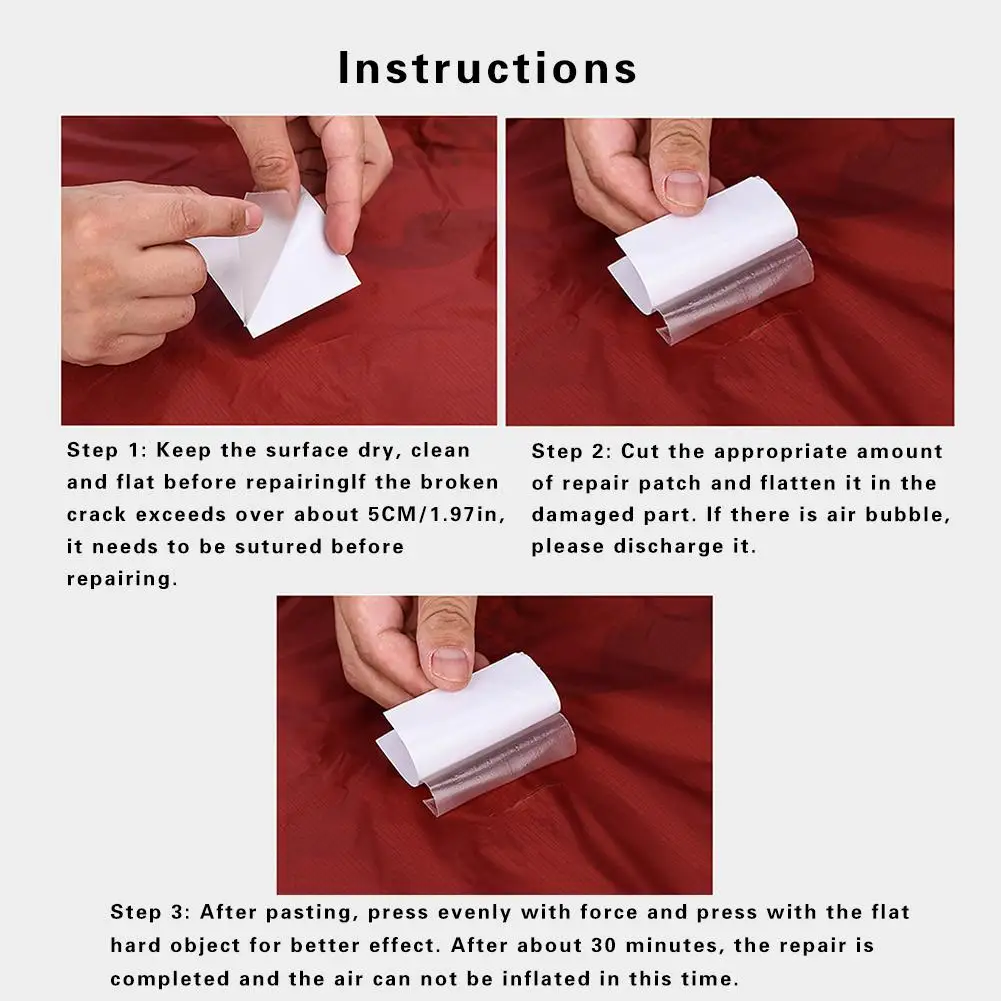 Instructions

Step 1: Keep the surface dry, clean and flat before repairingIf the broken crack exceeds over about 5CM/1.97in, it needs to be sutured before repairing.

Step 2: Cut the appropriate amount of repair patch and flatten it in the damaged part. If there is air bubble, please discharge it.

Step 3: After pasting, press evenly with force and press with the flat hard object for better effect. After about 30 minutes, the repair is completed and the air can not be inflated in this time.