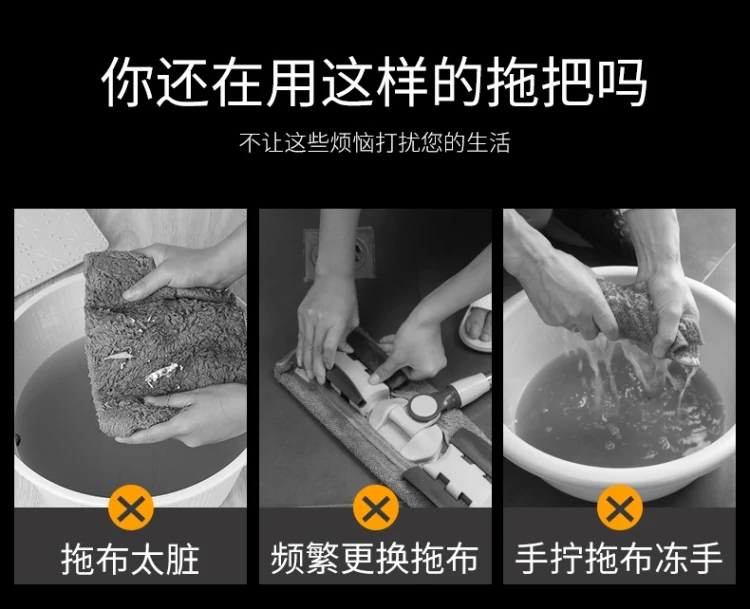 你还在用这样的拖把吗

不让这些烦恼打扰您的生活

拖布太脏

频繁更换拖布

手拧拖布冻手