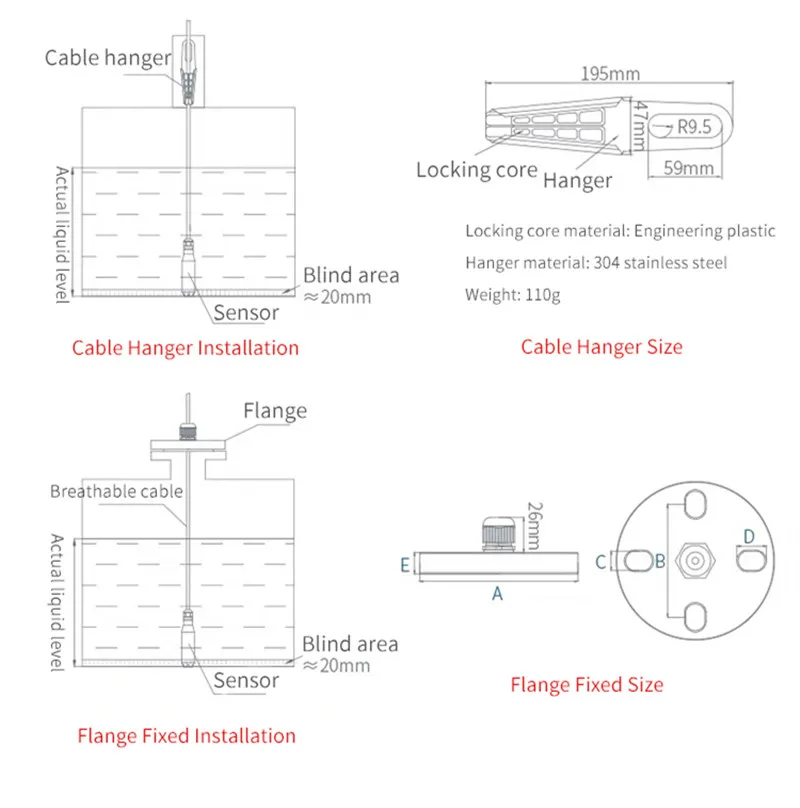 Cable hanger

Actual liquid level

Blind area
≈20mm

Sensor

Cable Hanger Installation

195mm

47mm

R9.5

59mm

Locking core

Hanger

Locking core material: Engineering plastic

Hanger material: 304 stainless steel

Weight: 110g

Cable Hanger Size

Flange

Breathable cable

Actual liquid level

Blind area
≈20mm

Sensor

Flange Fixed Installation

26mm

E

A

C

B

D

Flange Fixed Size