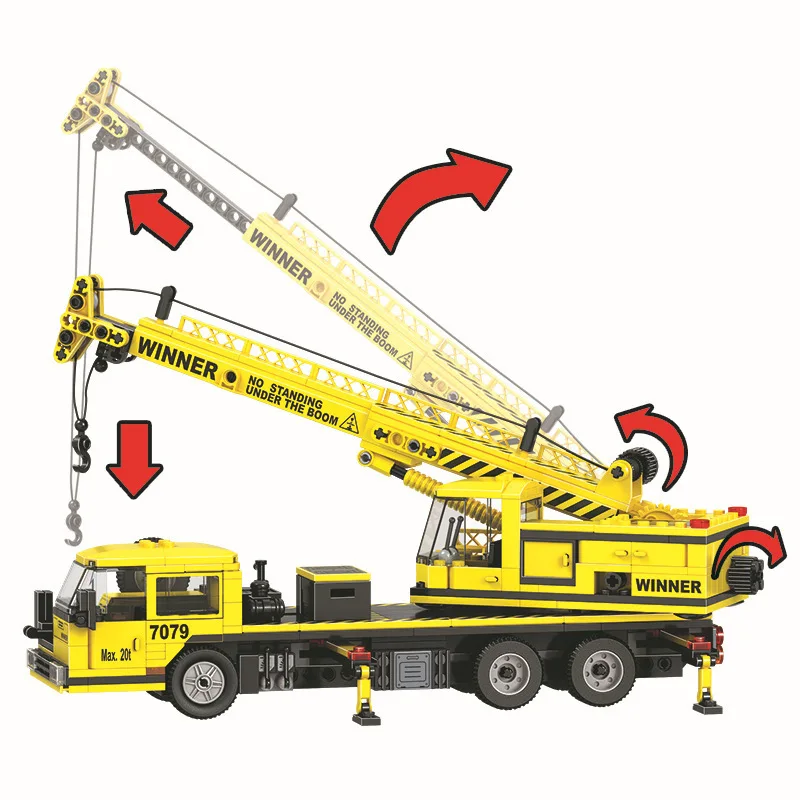 WINNER
NO STANDING UNDER THE BOOM

WINNER
NO STANDING UNDER THE BOOM

WINNER

7079
Max. 20t