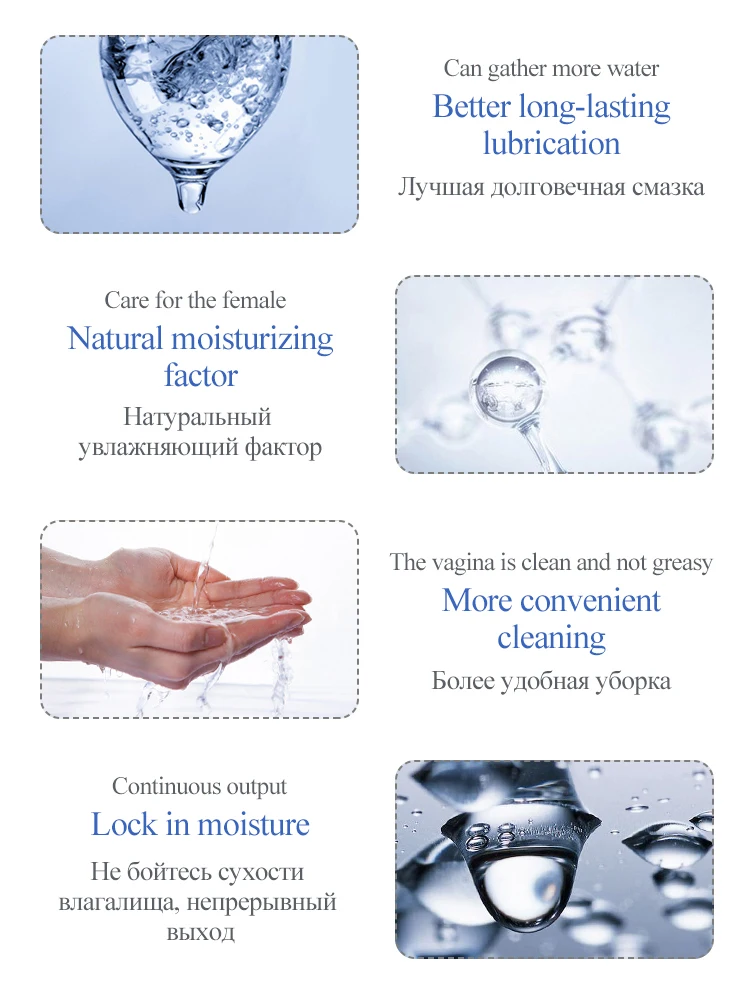 Can gather more water

Better long-lasting lubrication

Лучшая долговечная смазка

Care for the female

Natural moisturizing factor

Натуральный увлажняющий фактор

The vagina is clean and not greasy

More convenient cleaning

Более удобная уборка

Continuous output

Lock in moisture

Не бойтесь сухости влагалища, непрерывный выход