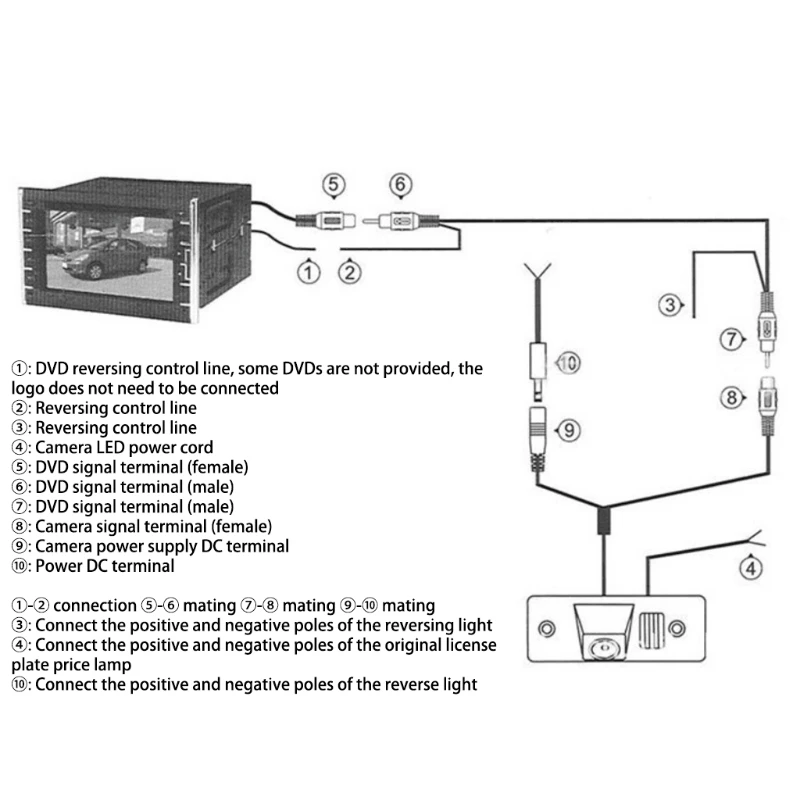 ⑤ ⑥

① ②

③

⑦

⑩

⑧

⑨

④

①: DVD reversing control line, some DVDs are not provided, the logo does not need to be connected
②: Reversing control line
③: Reversing control line
④: Camera LED power cord
⑤: DVD signal terminal (female)
⑥: DVD signal terminal (male)
⑦: DVD signal terminal (male)
⑧: Camera signal terminal (female)
⑨: Camera power supply DC terminal
⑩: Power DC terminal

①-② connection ⑤-⑥ mating ⑦-⑧ mating ⑨-⑩ mating
③: Connect the positive and negative poles of the reversing light
④: Connect the positive and negative poles of the original license plate price lamp
⑩: Connect the positive and negative poles of the reverse light