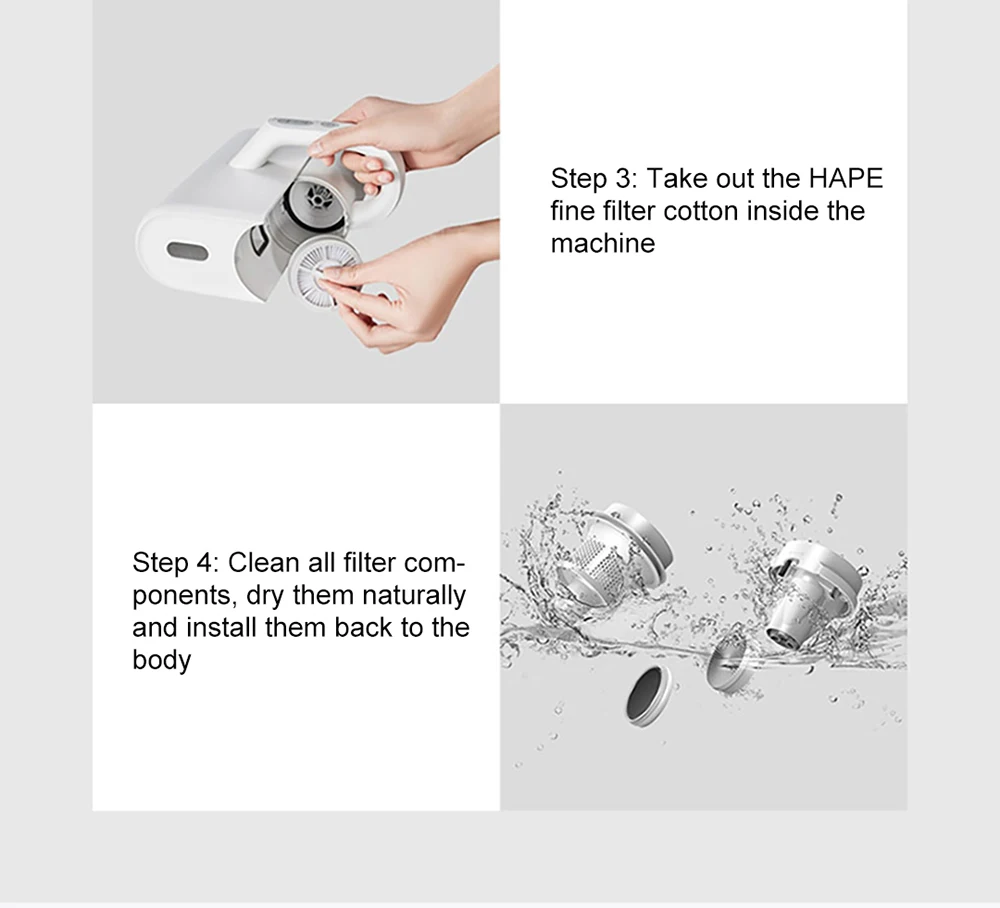 Step 3: Take out the HAPE fine filter cotton inside the machine

Step 4: Clean all filter components, dry them naturally and install them back to the body