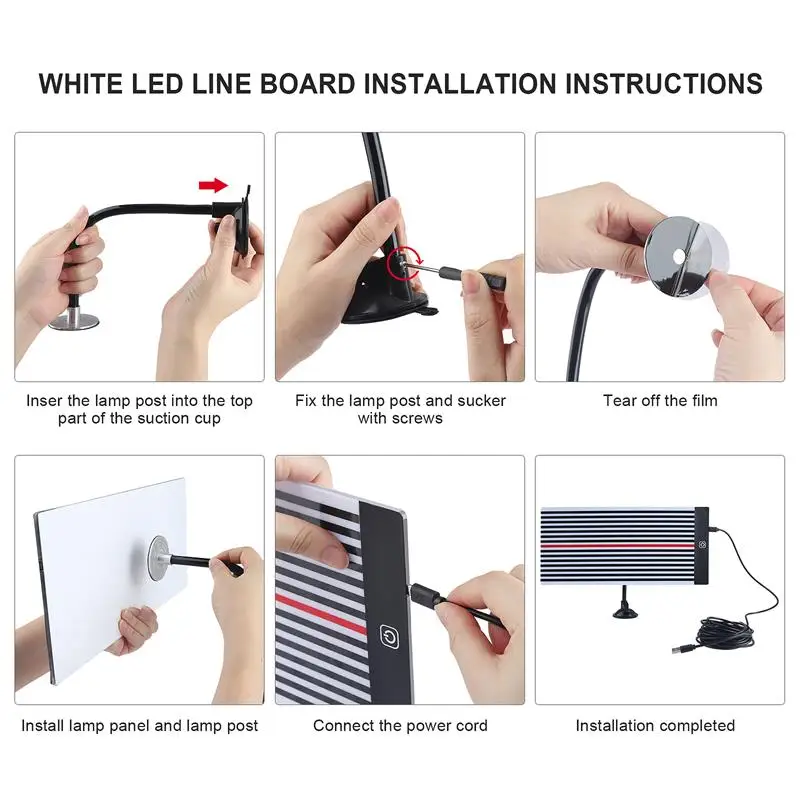 WHITE LED LINE BOARD INSTALLATION INSTRUCTIONS

Inser the lamp post into the top part of the suction cup

Fix the lamp post and sucker with screws

Tear off the film

Install lamp panel and lamp post

Connect the power cord

Installation completed