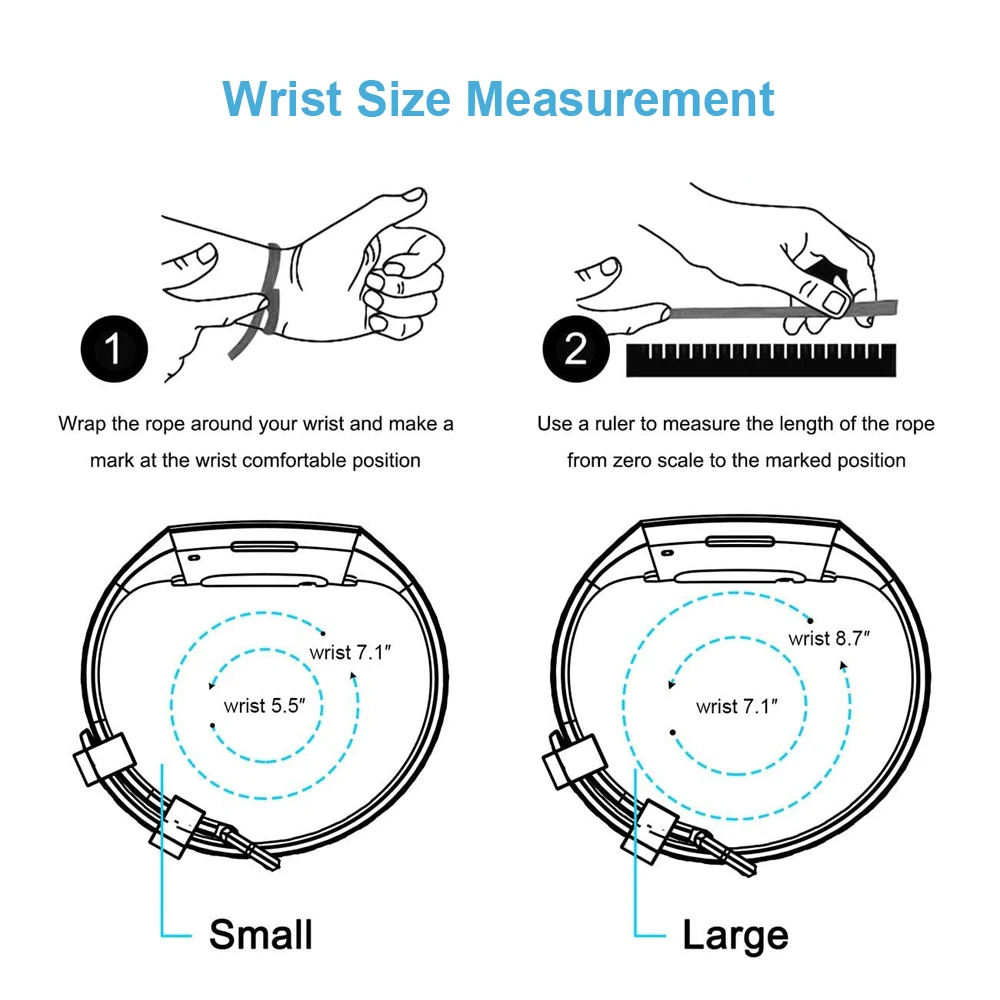 Wrist Size Measurement

1

Wrap the rope around your wrist and make a mark at the wrist comfortable position

2

Use a ruler to measure the length of the rope from zero scale to the marked position

wrist 7.1″

wrist 5.5″

Small

wrist 8.7″

wrist 7.1″

Large