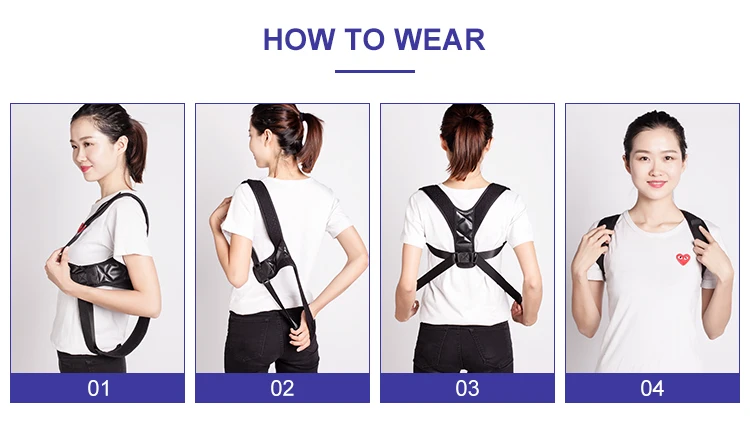 HOW TO WEAR

01

02

03

04