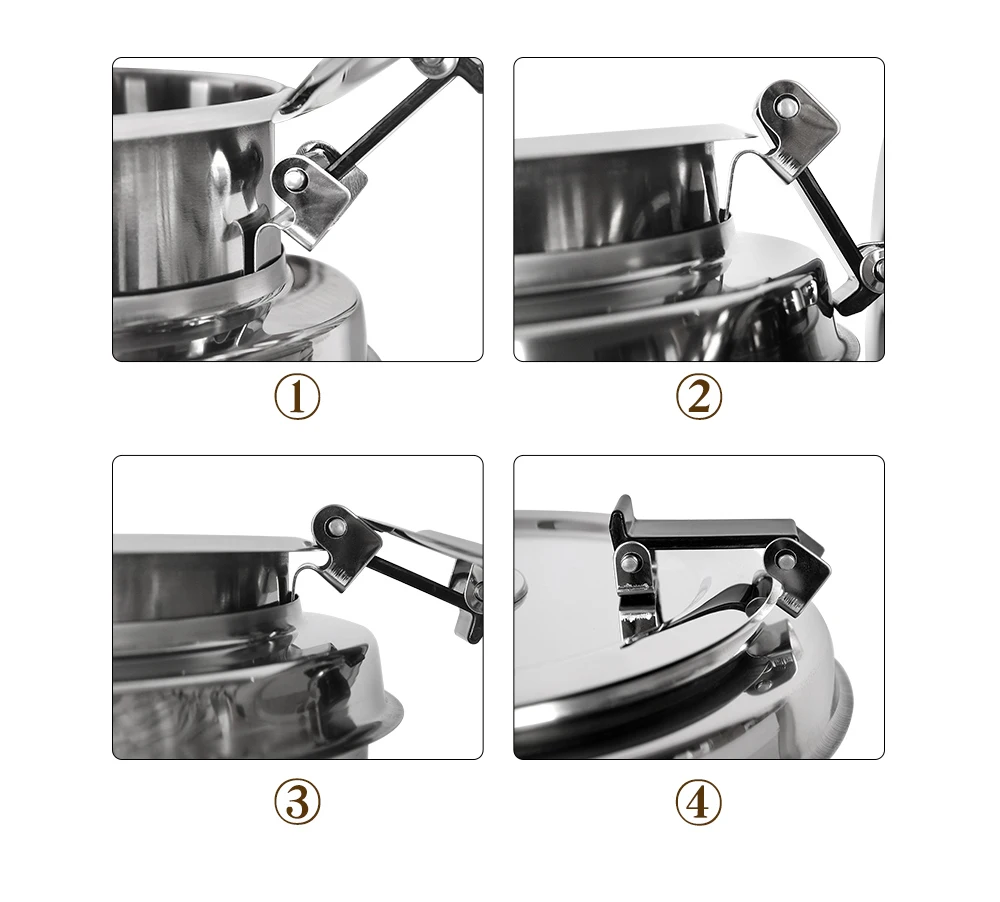 ①

②

③

④