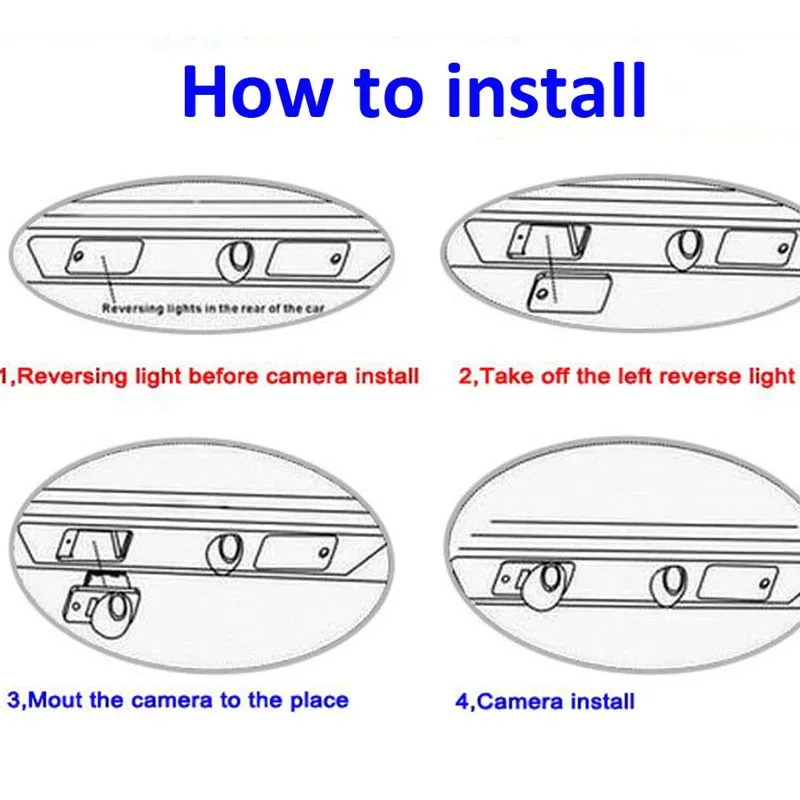 How to install

Reversing lights in the rear of the car

1,Reversing light before camera install

2,Take off the left reverse light

3,Mout the camera to the place

4,Camera install